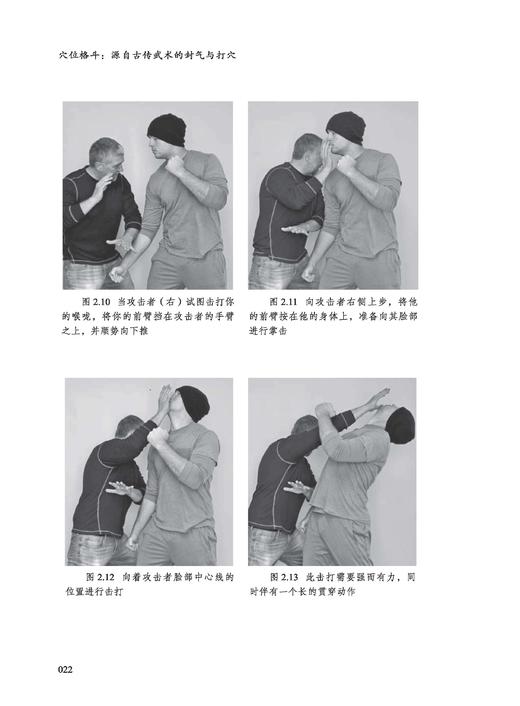 穴位格斗：源自古传武术的封气与打穴

图 2.10 当攻击者（右）试图击打你的喉咙，将你的前臂挡在攻击者的手臂之上，并顺势向下推

图 2.11 向攻击者右侧上步，将他的前臂按在他的身体上，准备向其脸部进行掌击

图 2.12 向着攻击者脸部中心线的位置进行击打

图 2.13 此击打需要强而有力，同时伴有一个长的贯穿动作

022