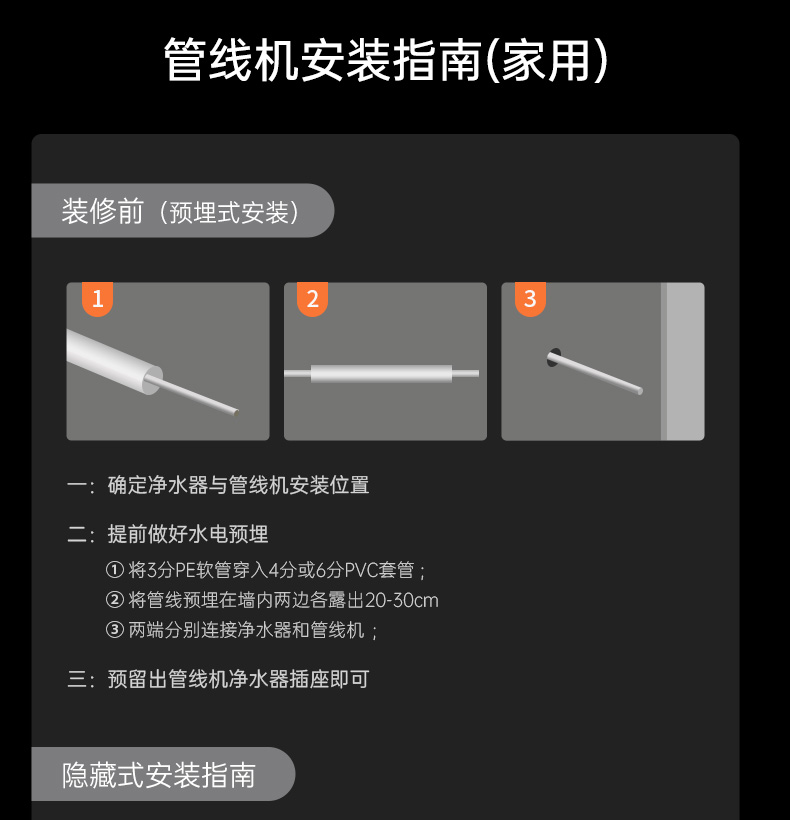 管线机安装指南(家用)

装修前（预埋式安装）

1

2

3

一：确定净水器与管线机安装位置

二：提前做好水电预埋

① 将3分PE软管穿入4分或6分PVC套管；

② 将管线预埋在墙内两边各露出20-30cm

③ 两端分别连接净水器和管线机；

三：预留出管线机净水器插座即可

隐藏式安装指南