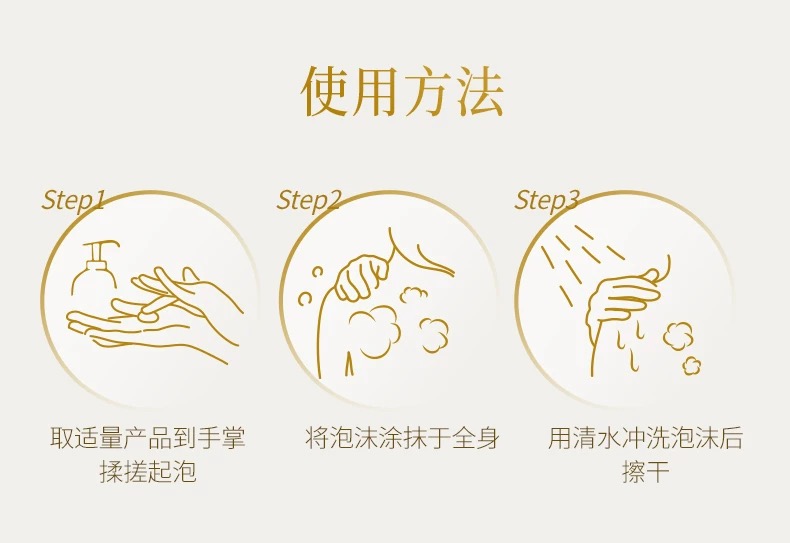 使用方法

Step1

取适量产品到手掌揉搓起泡

Step2

将泡沫涂抹于全身

Step3

用清水冲洗泡沫后擦干