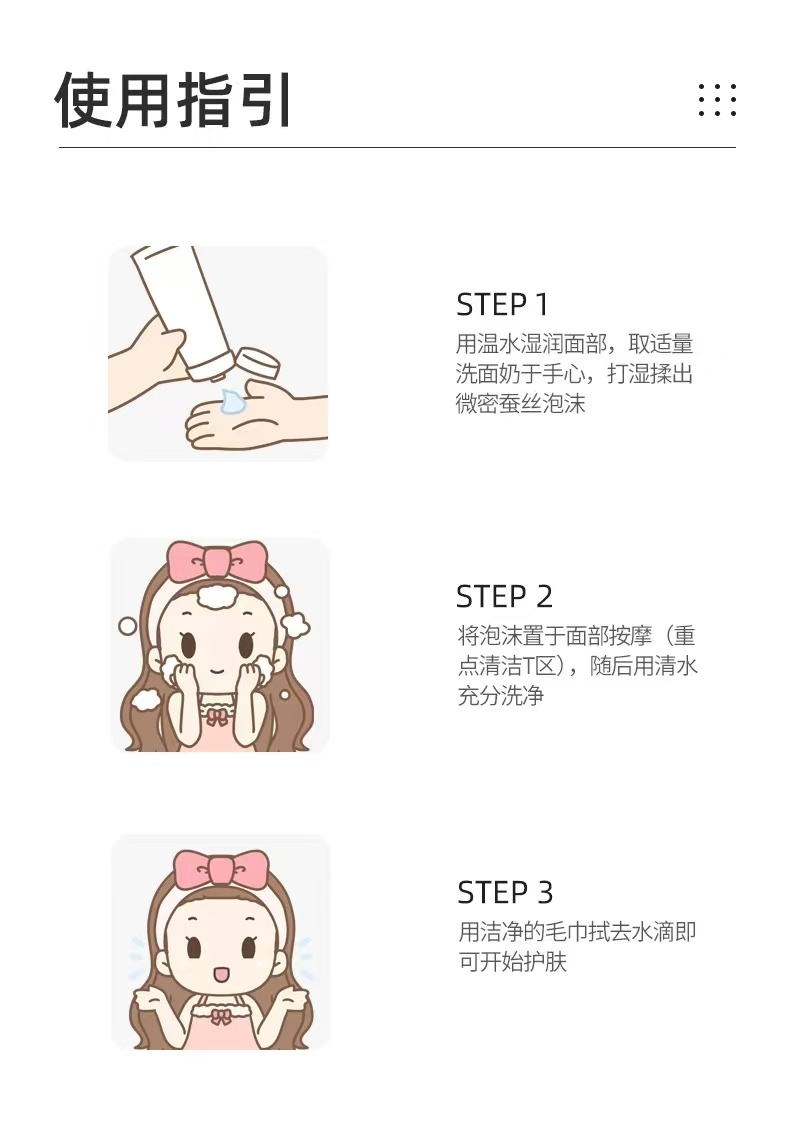 使用指引

STEP 1
用温水湿润面部，取适量洗面奶于手心，打湿揉出微密蚕丝泡沫

STEP 2
将泡沫置于面部按摩（重点清洁T区），随后用清水充分洗净

STEP 3
用洁净的毛巾拭去水滴即可开始护肤