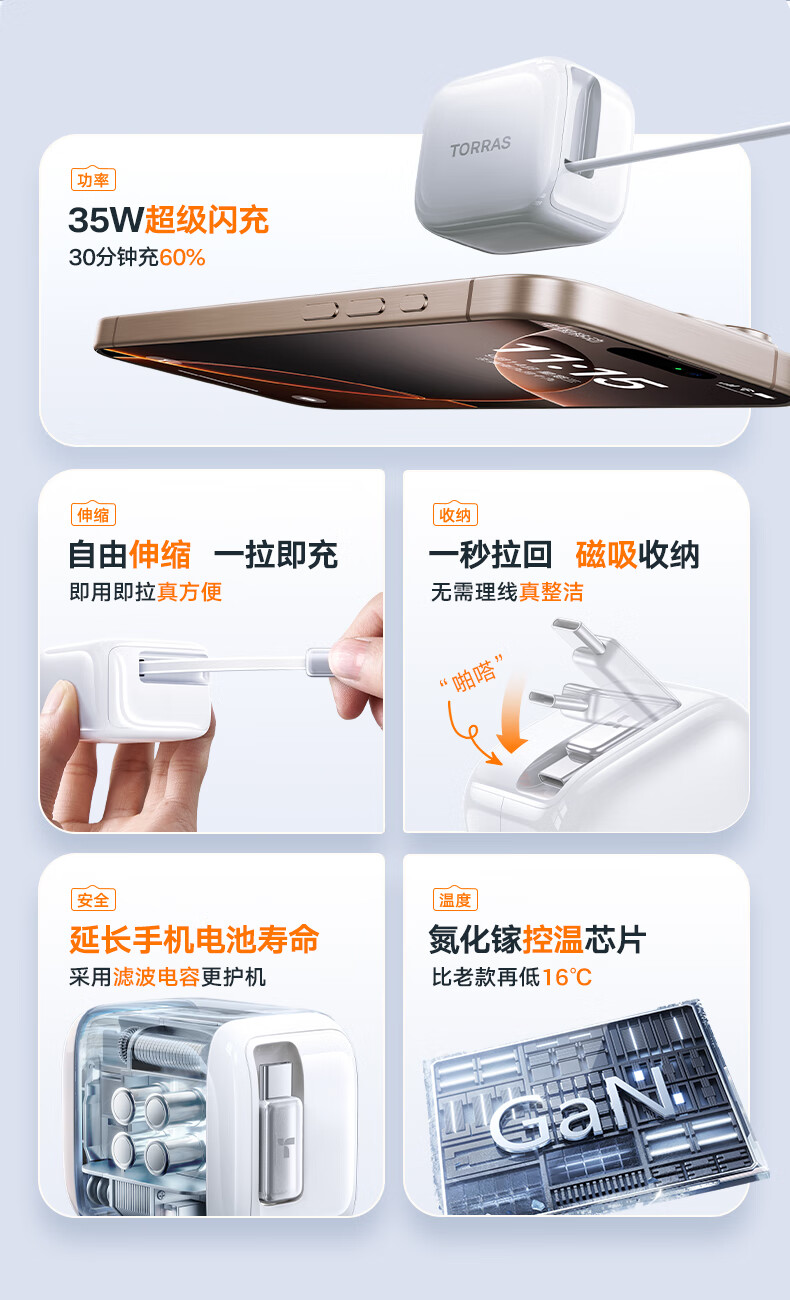 TORRAS

功率

35W超级闪充

30分钟充60%

11:15

伸缩

自由伸缩　一拉即充

即用即拉真方便

收纳

一秒拉回　磁吸收纳

无需理线真整洁

“啪嗒”

安全

延长手机电池寿命

采用滤波电容更护机

温度

氮化镓控温芯片

比老款再低16°C

GaN