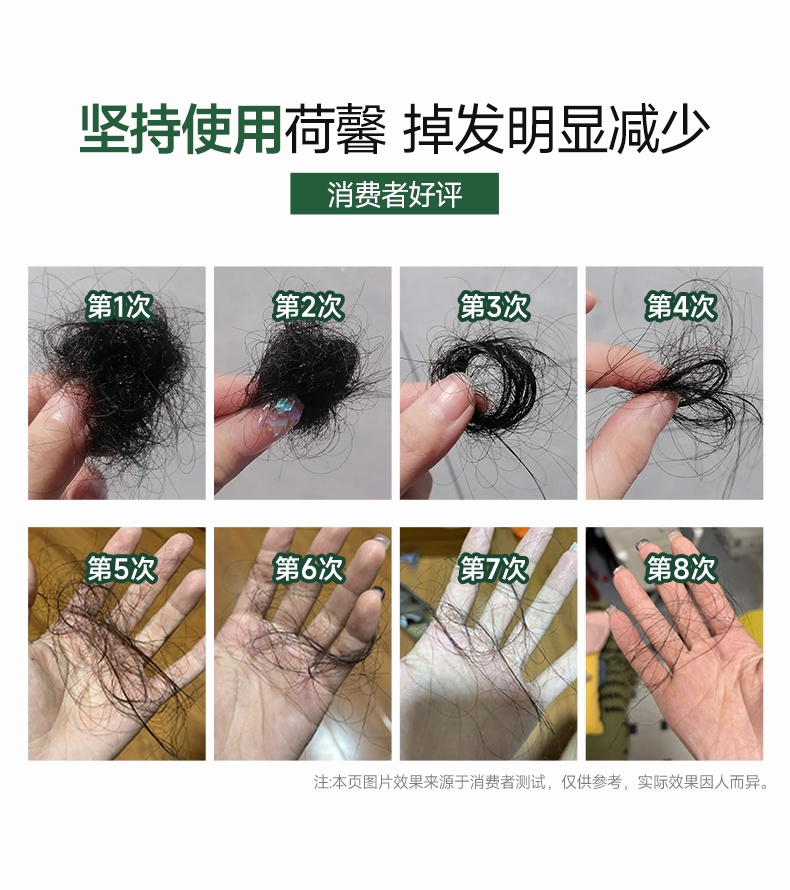 坚持使用荷馨 掉发明显减少

消费者好评

第1次

第2次

第3次

第4次

第5次

第6次

第7次

第8次

注:本页图片效果来源于消费者测试，仅供参考，实际效果因人而异。