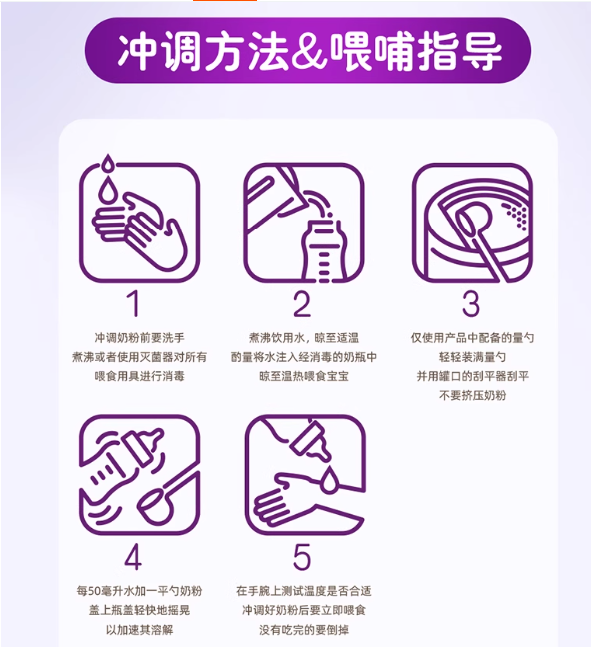 冲调方法&喂哺指导

1
冲调奶粉前要洗手
煮沸或者使用灭菌器对所有
喂食用具进行消毒

2
煮沸饮用水，晾至适温
酌量将水注入经消毒的奶瓶中
晾至温热喂食宝宝

3
仅使用产品中配备的量勺
轻轻装满量勺
并用罐口的刮平器刮平
不要挤压奶粉

4
每50毫升水加一平勺奶粉
盖上瓶盖轻快地摇晃
以加速其溶解

5
在手腕上测试温度是否合适
冲调好奶粉后要立即喂食
没有吃完的要倒掉