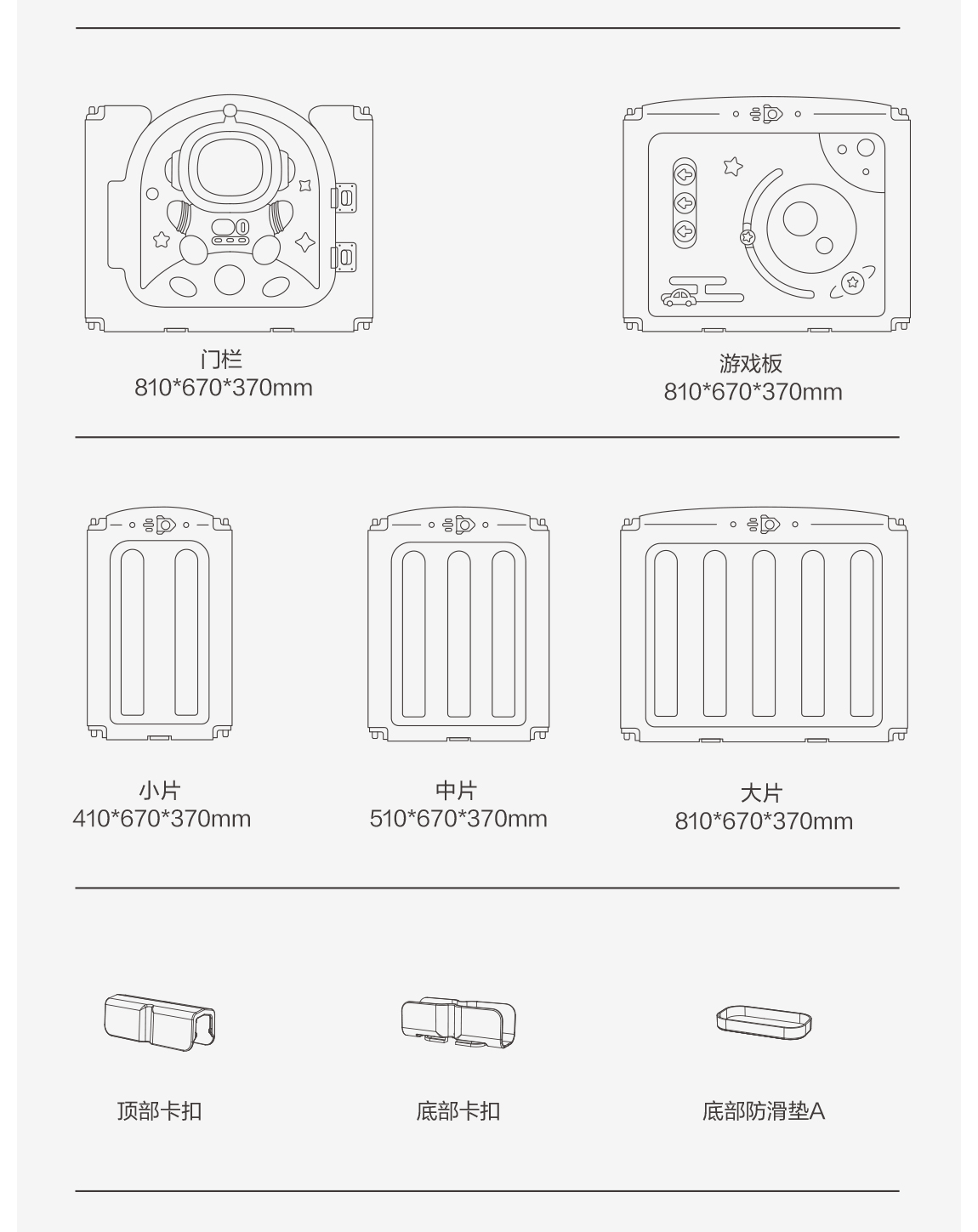 门栏
810*670*370mm

游戏板
810*670*370mm

小片
410*670*370mm

中片
510*670*370mm

大片
810*670*370mm

顶部卡扣

底部卡扣

底部防滑垫A