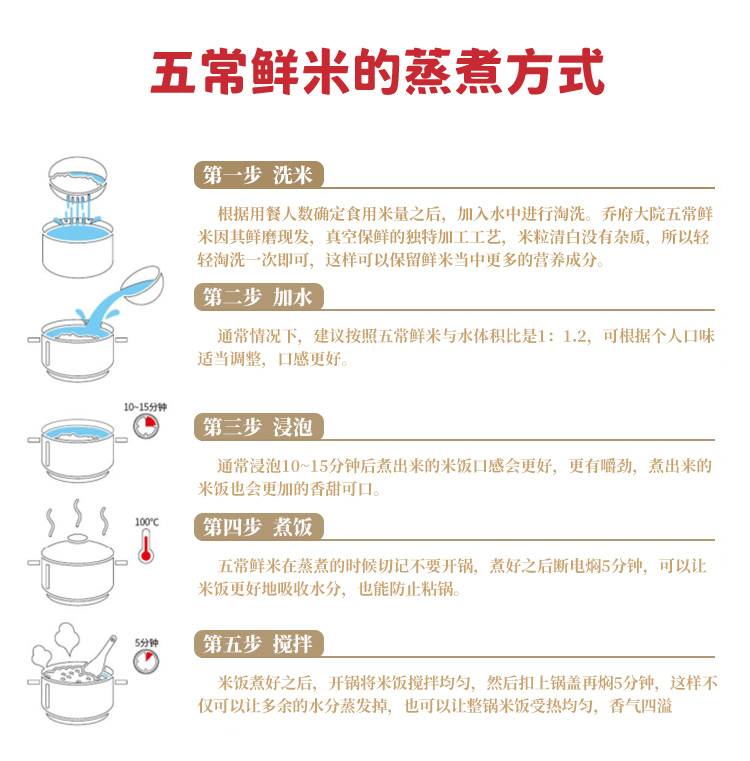 五常鲜米的蒸煮方式

第一步 洗米

根据用餐人数确定食用米量之后，加入水中进行淘洗。乔府大院五常鲜米因其鲜磨现发，真空保鲜的独特加工工艺，米粒清白没有杂质，所以轻轻淘洗一次即可，这样可以保留鲜米当中更多的营养成分。

第二步 加水

通常情况下，建议按照五常鲜米与水体积比是1：1.2，可根据个人口味适当调整，口感更好。

10~15分钟

第三步 浸泡

通常浸泡10~15分钟后煮出来的米饭口感会更好，更有嚼劲，煮出来的米饭也会更加的香甜可口。

100℃

第四步 煮饭

五常鲜米在蒸煮的时候切记不要开锅，煮好之后断电焖5分钟，可以让米饭更好地吸收水分，也能防止粘锅。

5分钟

第五步 搅拌

米饭煮好之后，开锅将米饭搅拌均匀，然后扣上锅盖再焖5分钟，这样不仅可以让多余的水分蒸发掉，也可以让整锅米饭受热均匀，香气四溢