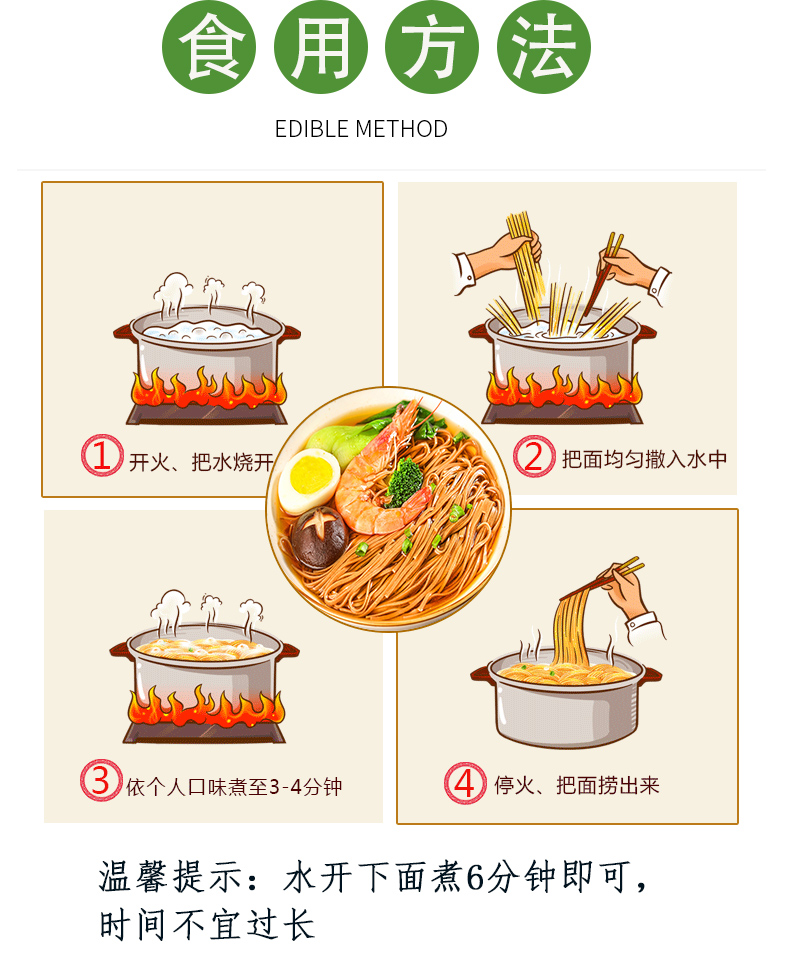 食用方法

EDIBLE METHOD

1 开火、把水烧开

2 把面均匀撒入水中

3 依个人口味煮至3-4分钟

4 停火、把面捞出来

温馨提示：水开下面煮6分钟即可，时间不宜过长