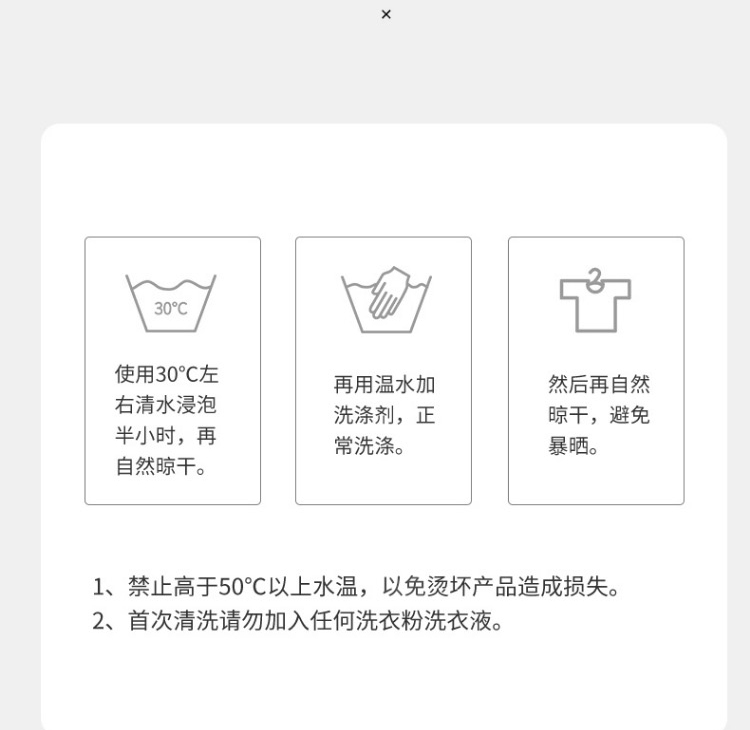 ×

30°C

使用30°C左右清水浸泡半小时，再自然晾干。

再用温水加洗涤剂，正常洗涤。

然后再自然晾干，避免暴晒。

1、禁止高于50°C以上水温，以免烫坏产品造成损失。
2、首次清洗请勿加入任何洗衣粉洗衣液。