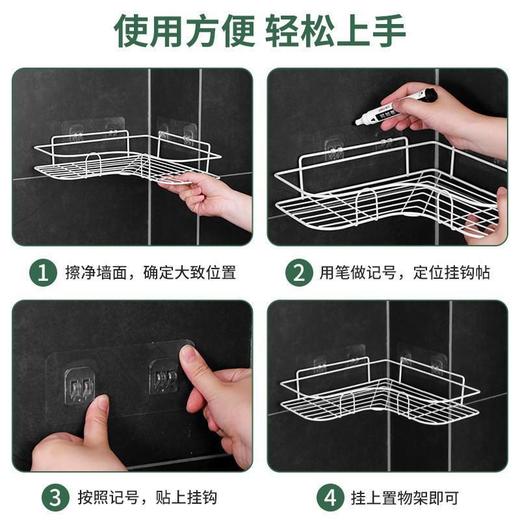 使用方便 轻松上手

1 擦净墙面，确定大致位置

2 用笔做记号，定位挂钩帖

3 按照记号，贴上挂钩

4 挂上置物架即可