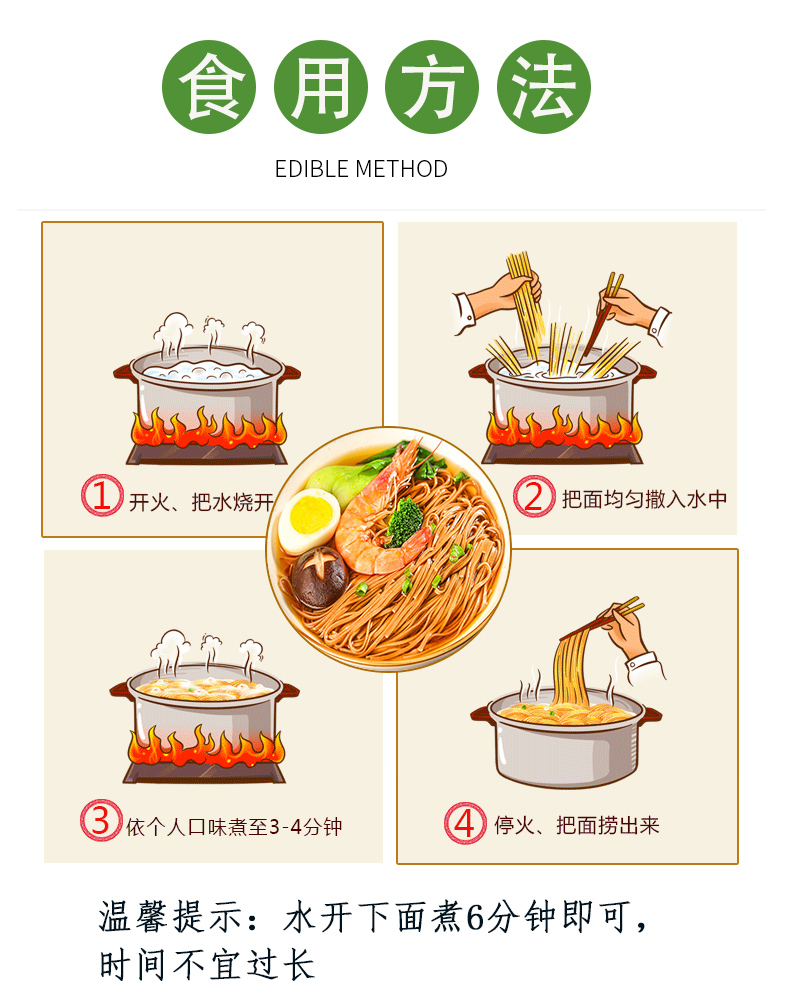 食用方法

EDIBLE METHOD

1 开火、把水烧开

2 把面均匀撒入水中

3 依个人口味煮至3-4分钟

4 停火、把面捞出来

温馨提示：水开下面煮6分钟即可，时间不宜过长