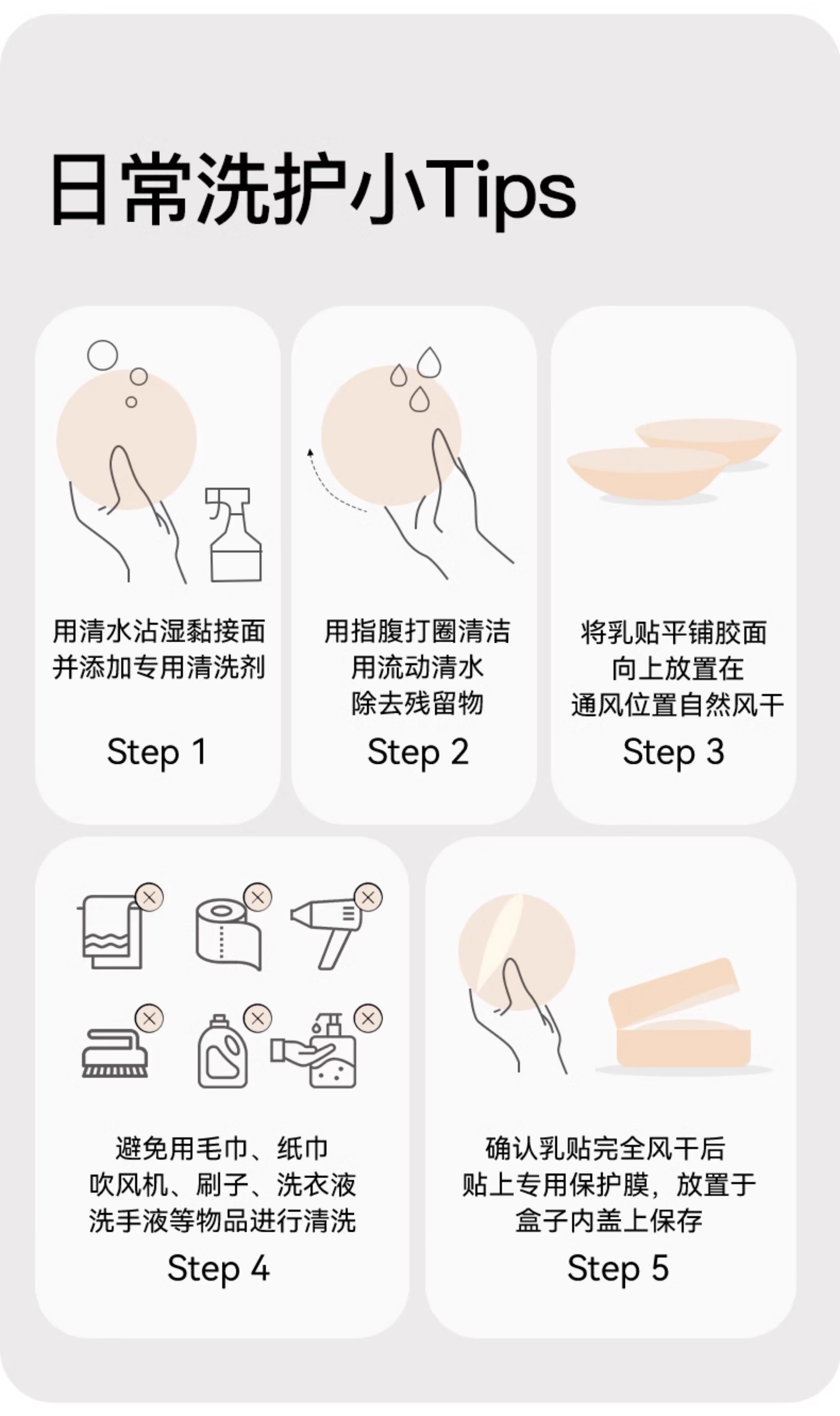 日常洗护小Tips

用清水沾湿黏接面
并添加专用清洗剂

Step 1

用指腹打圈清洁
用流动清水
除去残留物

Step 2

将乳贴平铺胶面
向上放置在
通风位置自然风干

Step 3

避免用毛巾、纸巾
吹风机、刷子、洗衣液
洗手液等物品进行清洗

Step 4

确认乳贴完全风干后
贴上专用保护膜，放置于
盒子内盖上保存

Step 5