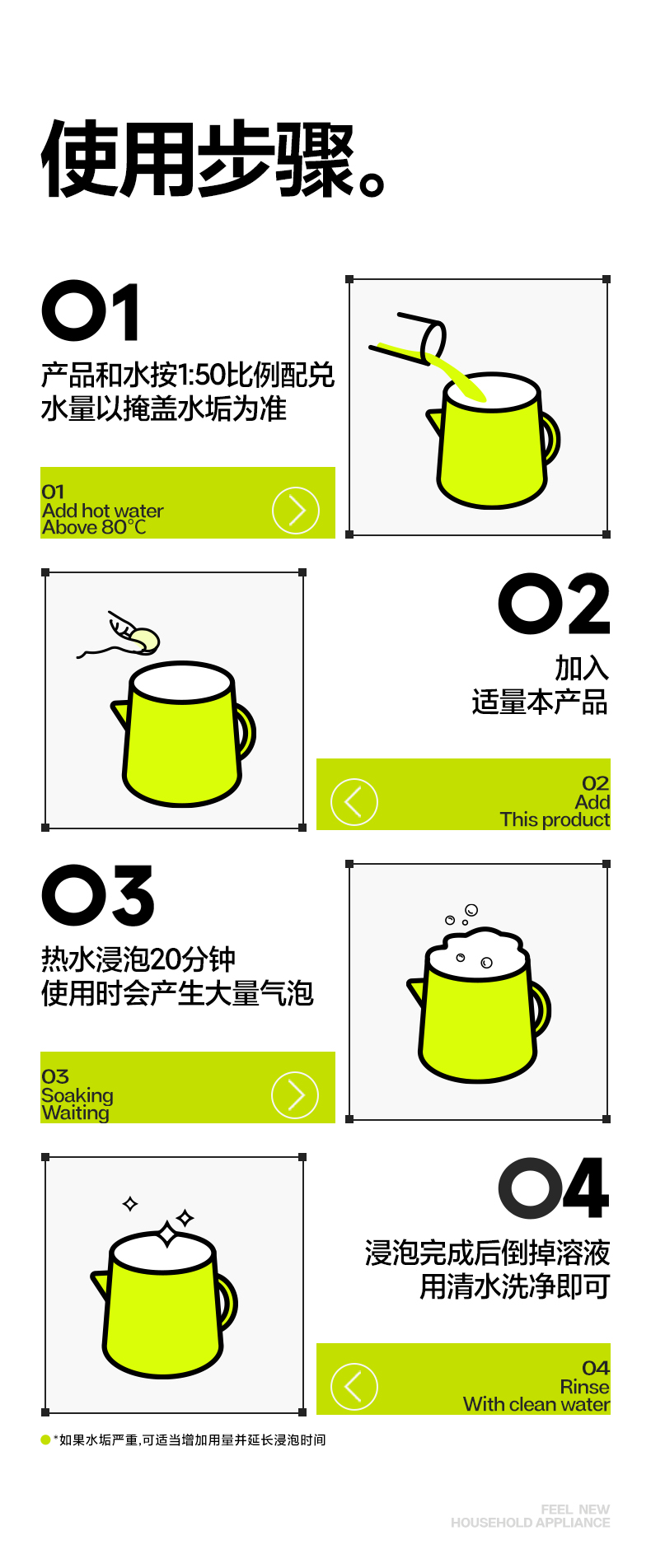 使用步骤。

01
产品和水按1:50比例配兑
水量以掩盖水垢为准

01
Add hot water
Above 80°C

02
加入
适量本产品

02
Add
This product

03
热水浸泡20分钟
使用时会产生大量气泡

03
Soaking
Waiting

04
浸泡完成后倒掉溶液
用清水洗净即可

04
Rinse
With clean water

*如果水垢严重,可适当增加用量并延长浸泡时间

FEEL NEW
HOUSEHOLD APPLIANCE