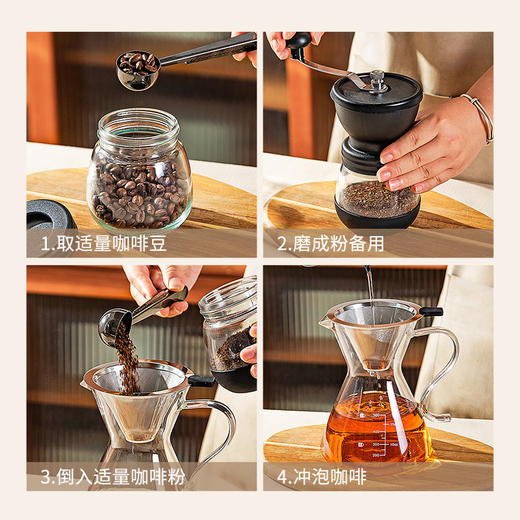 1.取适量咖啡豆

2.磨成粉备用

3.倒入适量咖啡粉

4.冲泡咖啡