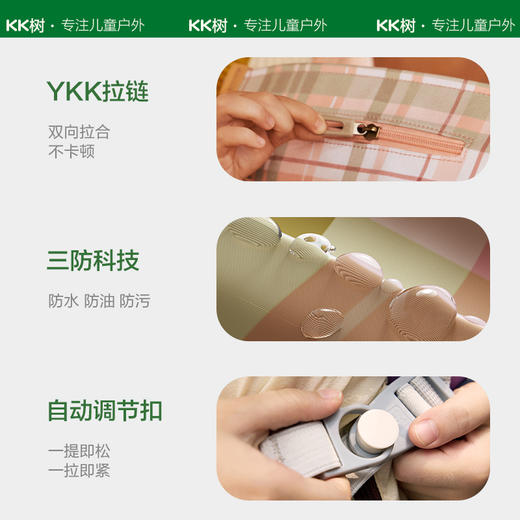 KK树 · 专注儿童户外 KK树 · 专注儿童户外 KK树 · 专注儿童户外

YKK拉链

双向拉合
不卡顿

三防科技

防水 防油 防污

自动调节扣

一提即松
一拉即紧