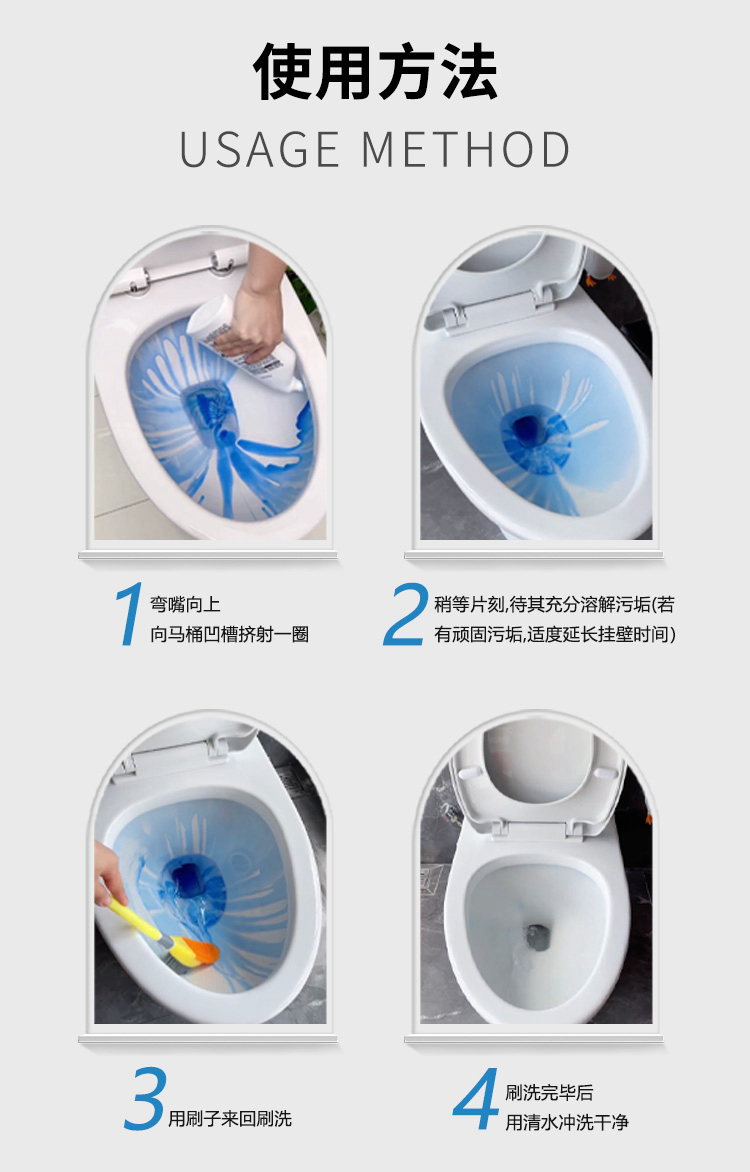 使用方法

USAGE METHOD

1 弯嘴向上
向马桶凹槽挤射一圈

2 稍等片刻,待其充分溶解污垢(若有顽固污垢,适度延长挂壁时间)

3 用刷子来回刷洗

4 刷洗完毕后
用清水冲洗干净