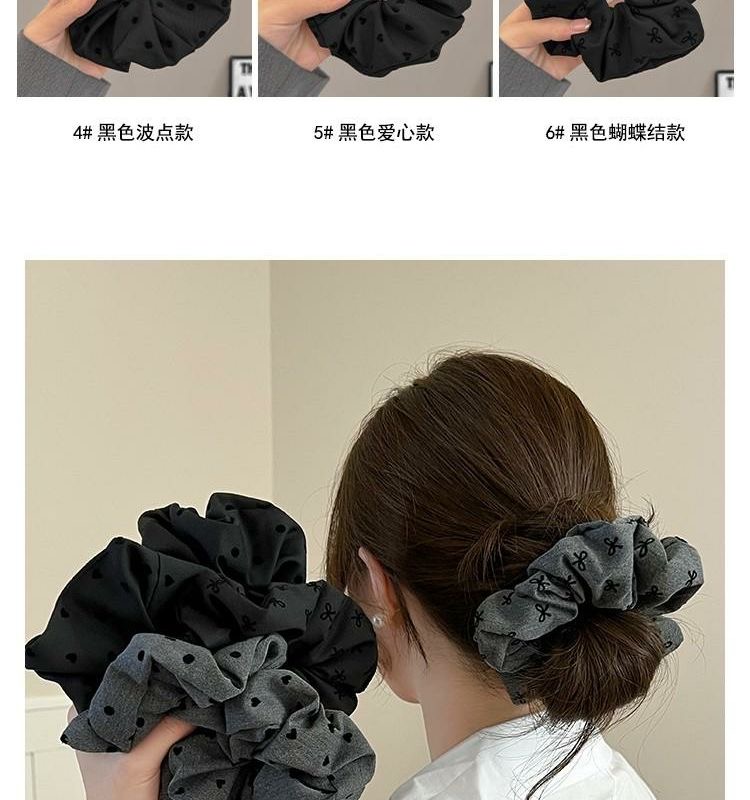 4# 黑色波点款

5# 黑色爱心款

6# 黑色蝴蝶结款