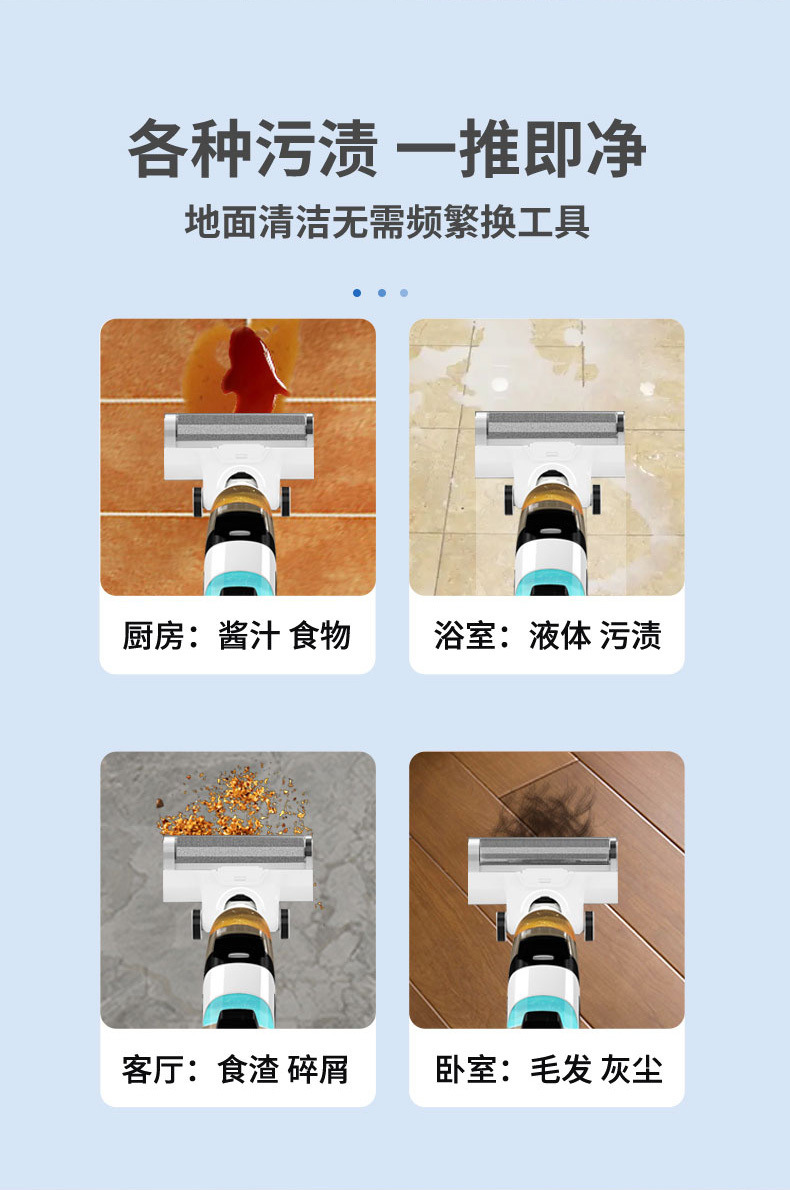 各种污渍 一推即净

地面清洁无需频繁换工具

厨房：酱汁 食物

浴室：液体 污渍

客厅：食渣 碎屑

卧室：毛发 灰尘