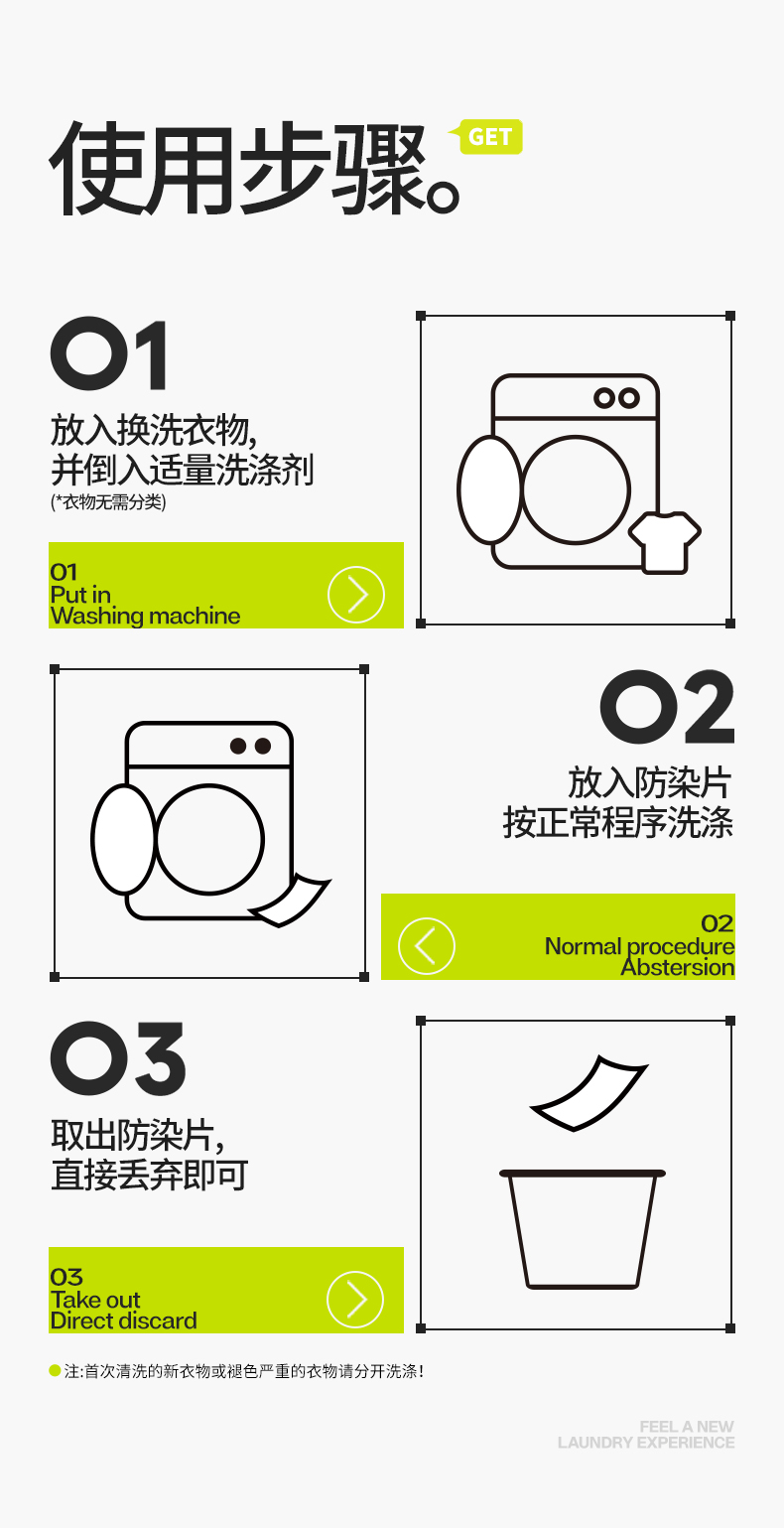 使用步骤。
GET

01
放入换洗衣物,
并倒入适量洗涤剂
(*衣物无需分类)

01
Put in
Washing machine

02
放入防染片
按正常程序洗涤

02
Normal procedure
Abstersion

03
取出防染片,
直接丢弃即可

03
Take out
Direct discard

注:首次清洗的新衣物或褪色严重的衣物请分开洗涤!

FEEL A NEW
LAUNDRY EXPERIENCE