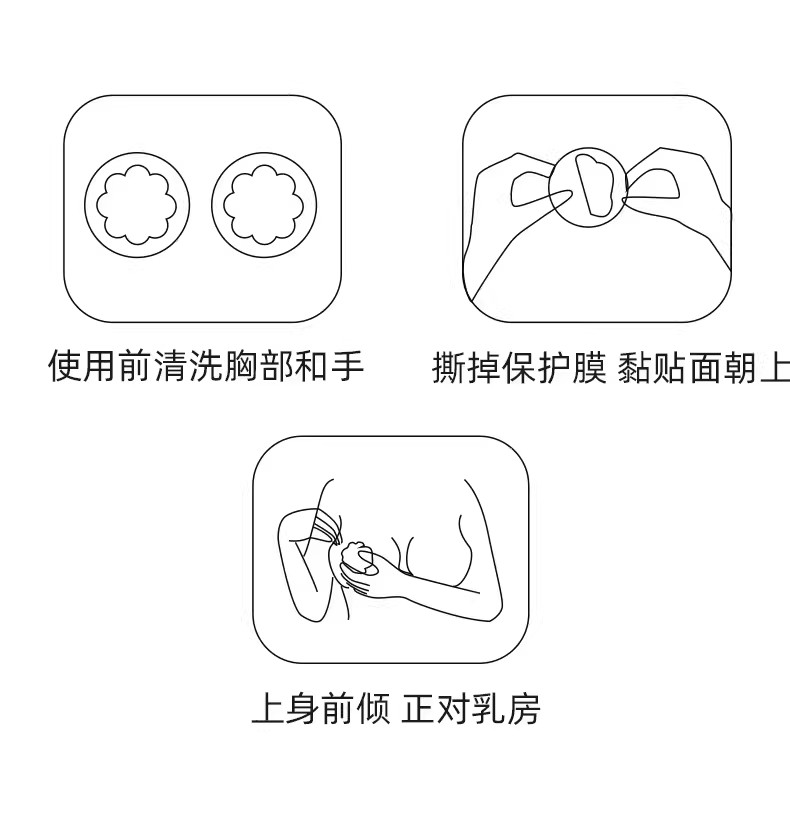 使用前清洗胸部和手

撕掉保护膜 黏贴面朝上

上身前倾 正对乳房