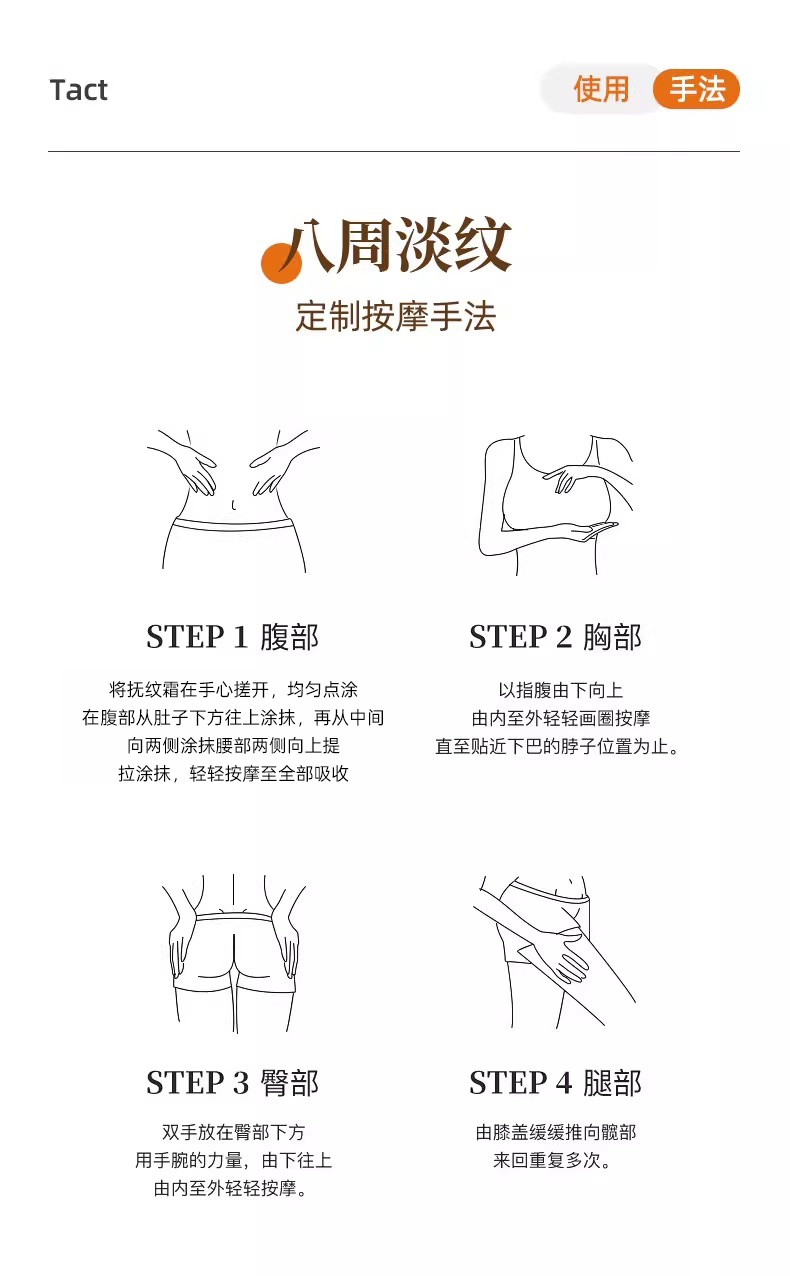 Tact

使用 手法

八周淡纹
定制按摩手法

STEP 1 腹部

将抚纹霜在手心搓开，均匀点涂
在腹部从肚子下方往上涂抹，再从中间
向两侧涂抹腰部两侧向上提
拉涂抹，轻轻按摩至全部吸收

STEP 2 胸部

以指腹由下向上
由内至外轻轻画圈按摩
直至贴近下巴的脖子位置为止。

STEP 3 臀部

双手放在臀部下方
用手腕的力量，由下往上
由内至外轻轻按摩。

STEP 4 腿部

由膝盖缓缓推向髋部
来回重复多次。