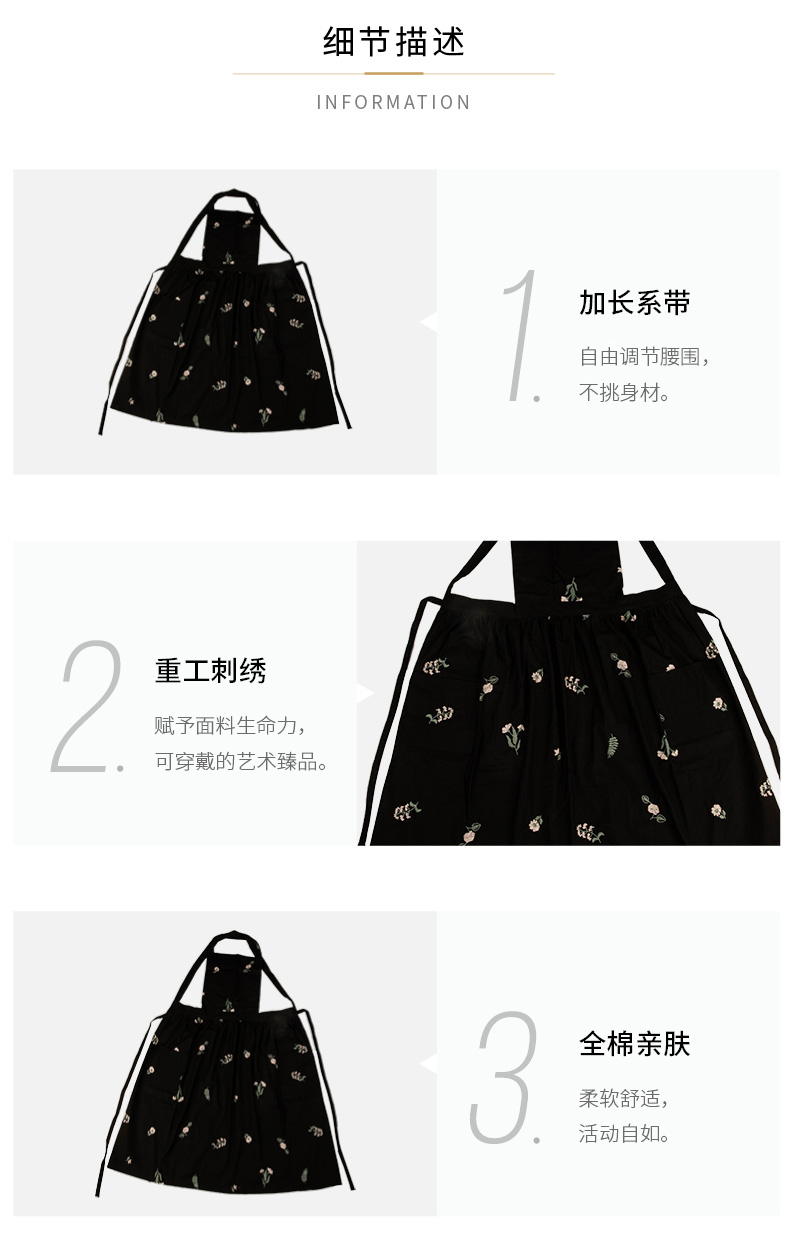 细节描述
INFORMATION

1.
加长系带
自由调节腰围，
不挑身材。

2.
重工刺绣
赋予面料生命力，
可穿戴的艺术臻品。

3.
全棉亲肤
柔软舒适，
活动自如。