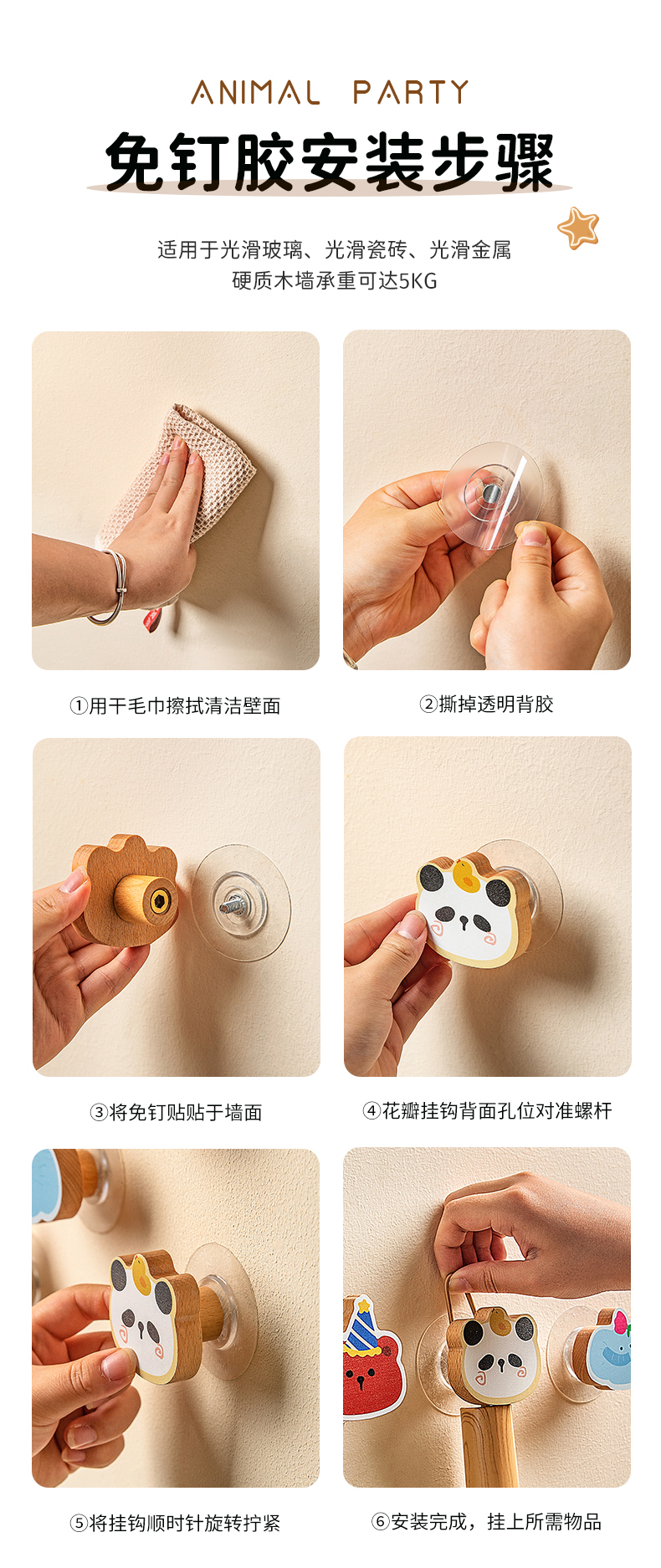 ANIMAL PARTY

免钉胶安装步骤

适用于光滑玻璃、光滑瓷砖、光滑金属
硬质木墙承重可达5KG

①用干毛巾擦拭清洁壁面

②撕掉透明背胶

③将免钉贴贴于墙面

④花瓣挂钩背面孔位对准螺杆

⑤将挂钩顺时针旋转拧紧

⑥安装完成，挂上所需物品