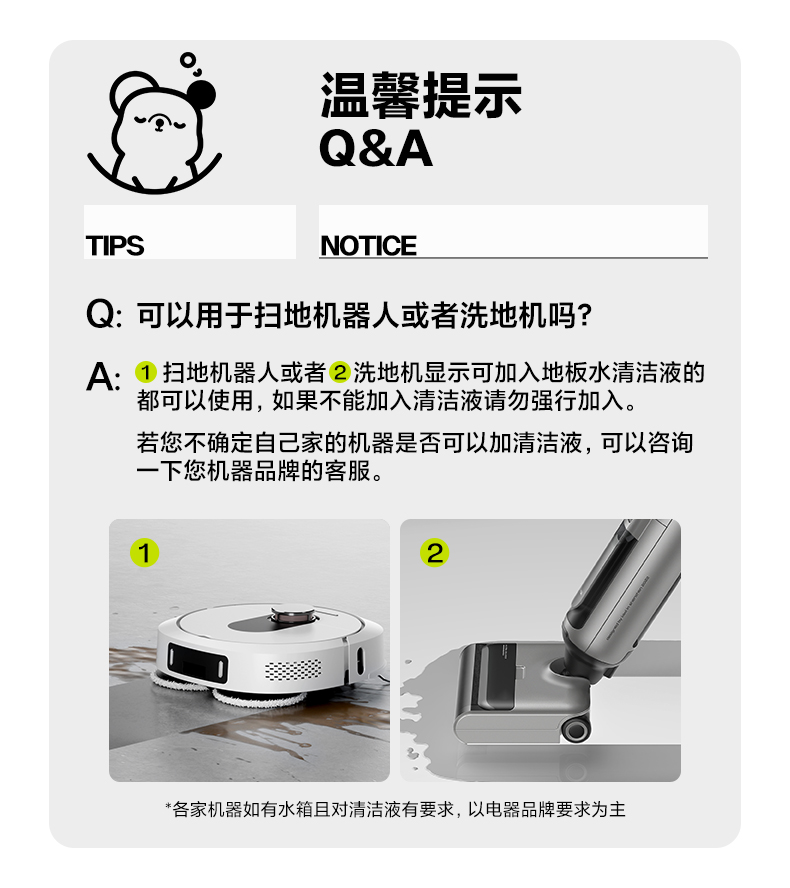 温馨提示
Q&A

TIPS

NOTICE

Q: 可以用于扫地机器人或者洗地机吗?

A: 1 扫地机器人或者 2 洗地机显示可加入地板水清洁液的都可以使用，如果不能加入清洁液请勿强行加入。

若您不确定自己家的机器是否可以加清洁液，可以咨询一下您机器品牌的客服。

1

2

*各家机器如有水箱且对清洁液有要求，以电器品牌要求为主