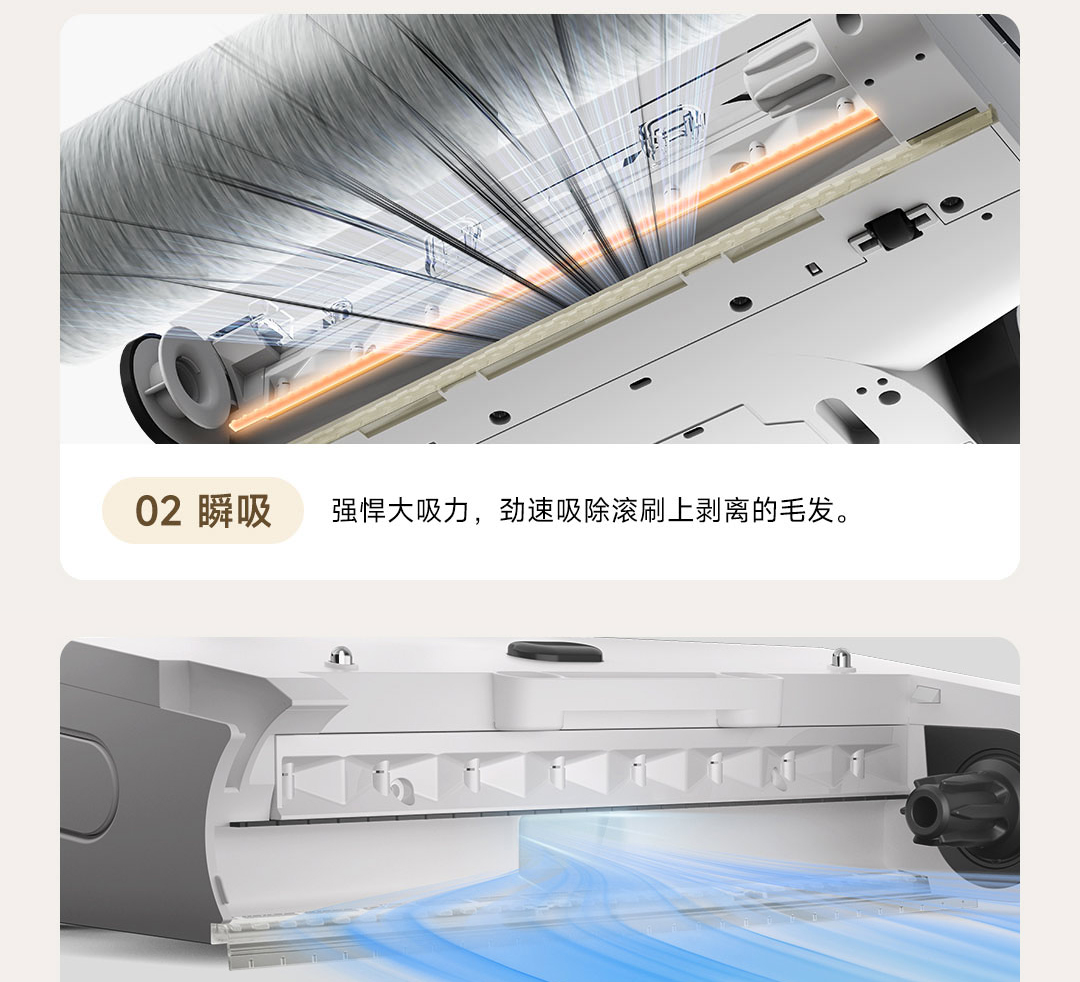 02 瞬吸

强悍大吸力，劲速吸除滚刷上剥离的毛发。