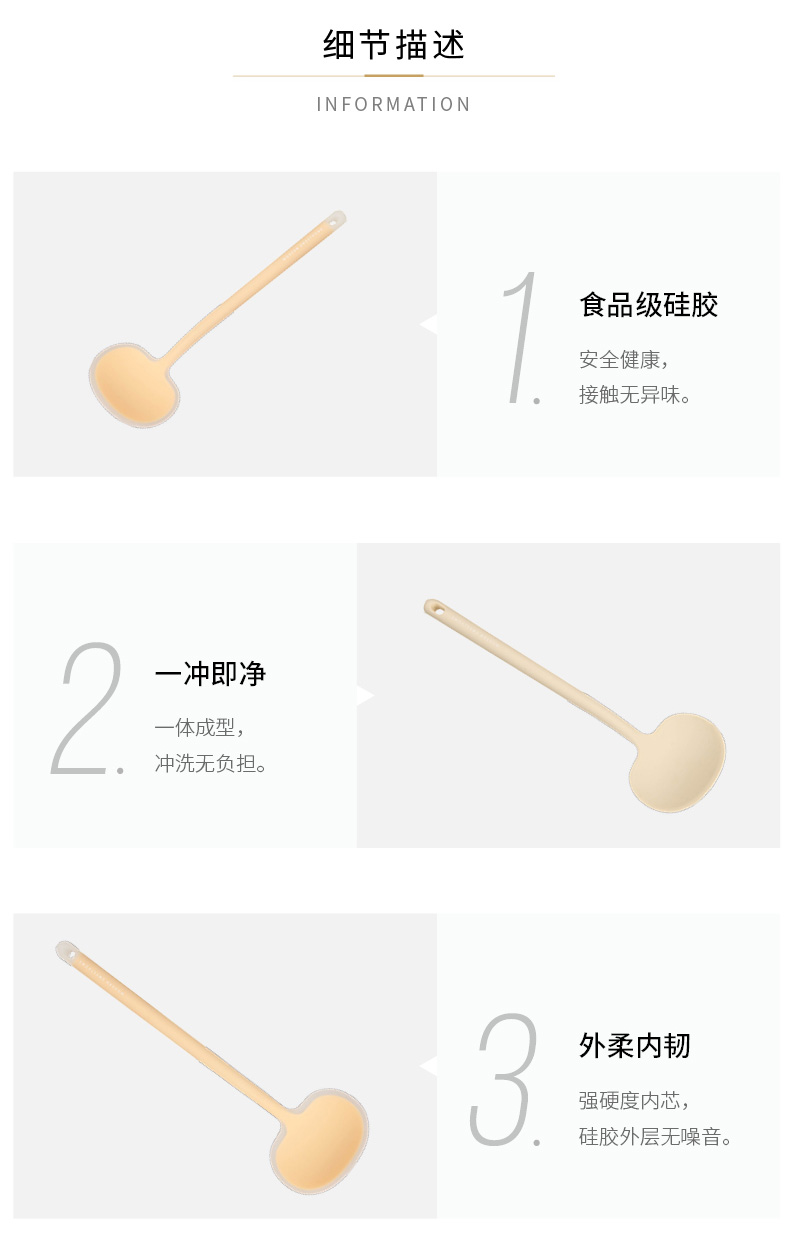 细节描述

INFORMATION

1.

食品级硅胶

安全健康，
接触无异味。

2.

一冲即净

一体成型，
冲洗无负担。

3.

外柔内韧

强硬度内芯，
硅胶外层无噪音。