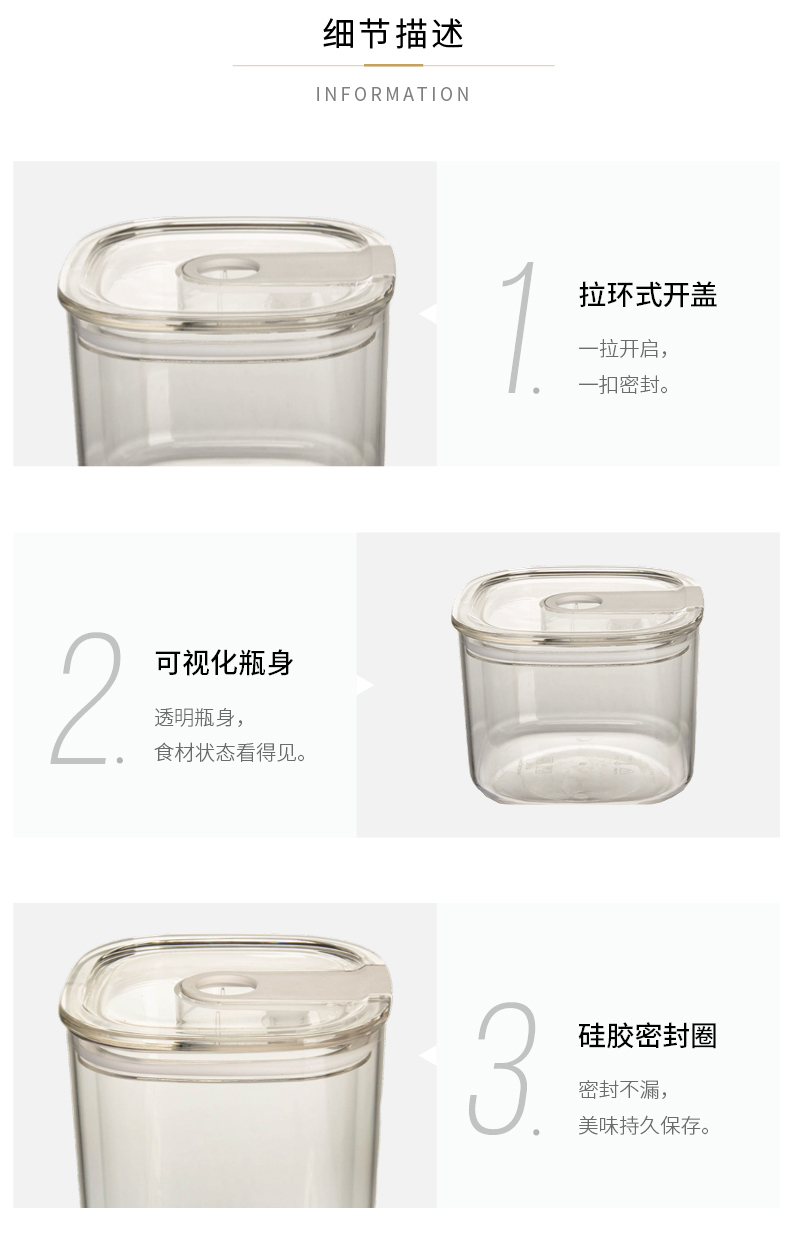 细节描述

INFORMATION

1.

拉环式开盖

一拉开启，
一扣密封。

2.

可视化瓶身

透明瓶身，
食材状态看得见。

3.

硅胶密封圈

密封不漏，
美味持久保存。