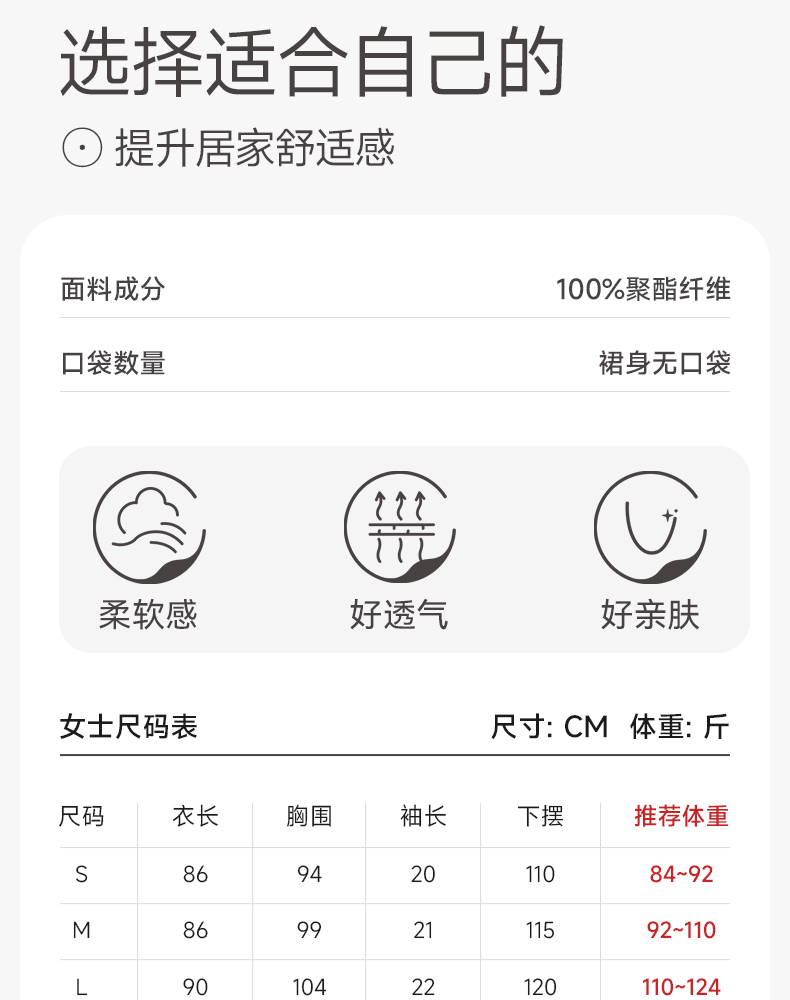 选择适合自己的

提升居家舒适感

面料成分 100%聚酯纤维

口袋数量 裙身无口袋

柔软感

好透气

好亲肤

女士尺码表 尺寸: CM 体重: 斤

| 尺码 | 衣长 | 胸围 | 袖长 | 下摆 | 推荐体重 |
|---|---|---|---|---|---|
| S | 86 | 94 | 20 | 110 | 84~92 |
| M | 86 | 99 | 21 | 115 | 92~110 |
| L | 90 | 104 | 22 | 120 | 110~124 |