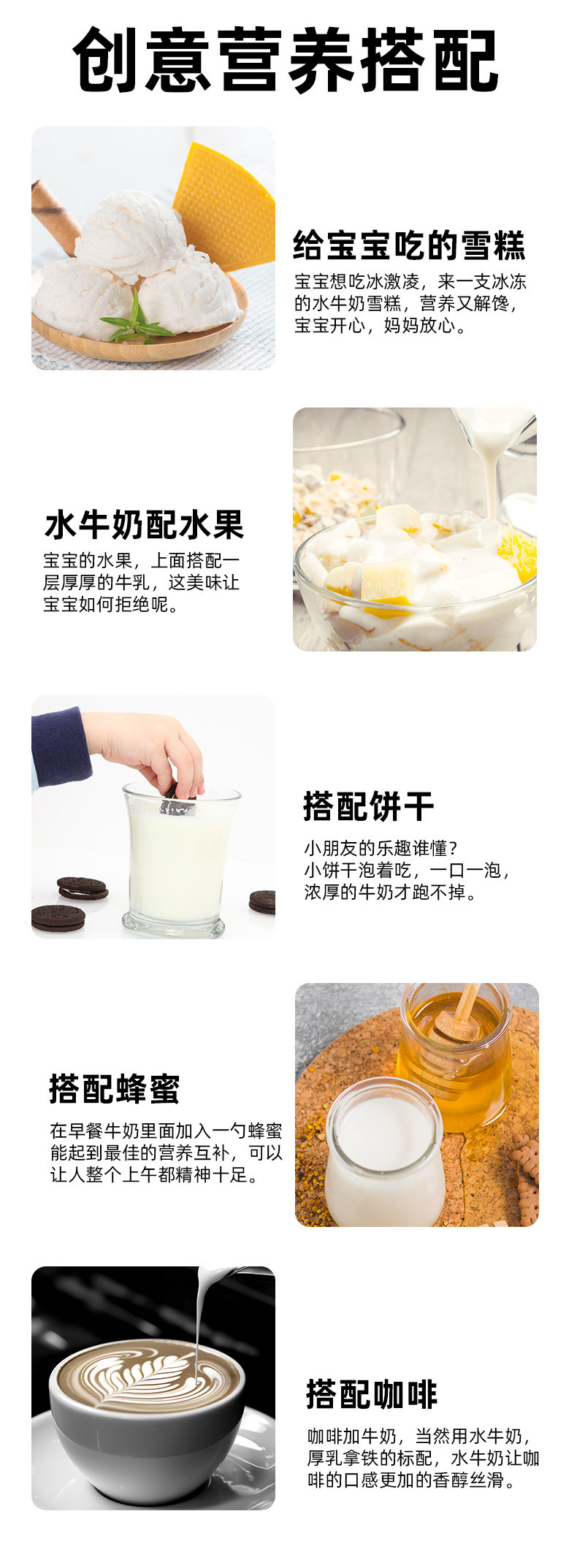 创意营养搭配

给宝宝吃的雪糕

宝宝想吃冰激凌，来一支冰冻的水牛奶雪糕，营养又解馋，宝宝开心，妈妈放心。

水牛奶配水果

宝宝的水果，上面搭配一层厚厚的牛乳，这美味让宝宝如何拒绝呢。

搭配饼干

小朋友的乐趣谁懂？
小饼干泡着吃，一口一泡，浓厚的牛奶才跑不掉。

搭配蜂蜜

在早餐牛奶里面加入一勺蜂蜜能起到最佳的营养互补，可以让人整个上午都精神十足。

搭配咖啡

咖啡加牛奶，当然用水牛奶，厚乳拿铁的标配，水牛奶让咖啡的口感更加的香醇丝滑。