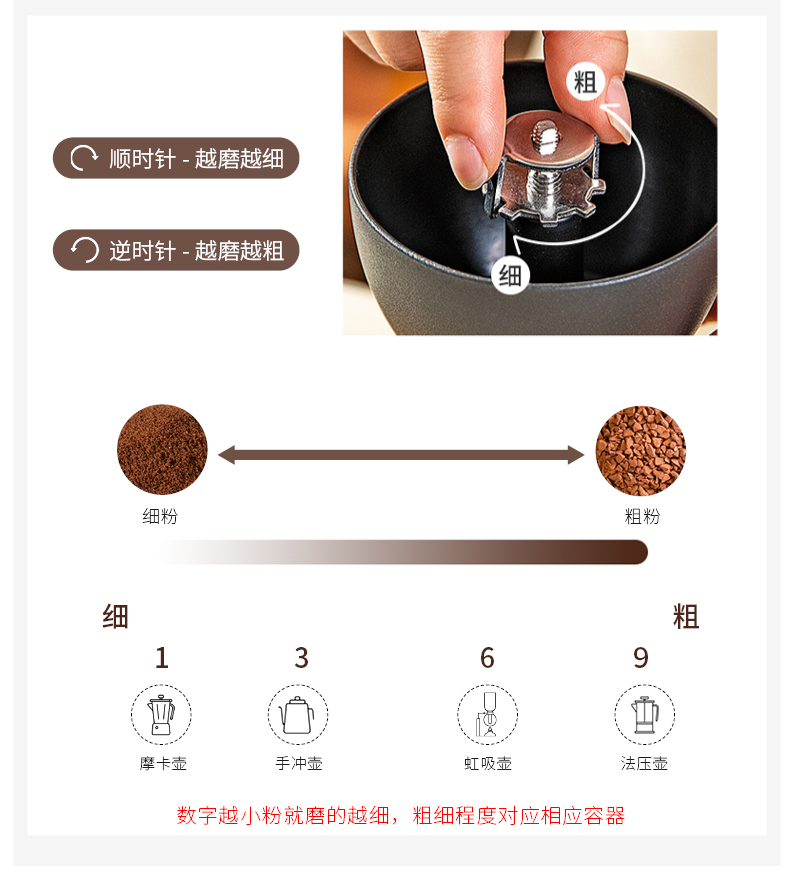 顺时针 - 越磨越细

逆时针 - 越磨越粗

粗

细

细粉

粗粉

细

粗

1

3

6

9

摩卡壶

手冲壶

虹吸壶

法压壶

数字越小粉就磨的越细，粗细程度对应相应容器