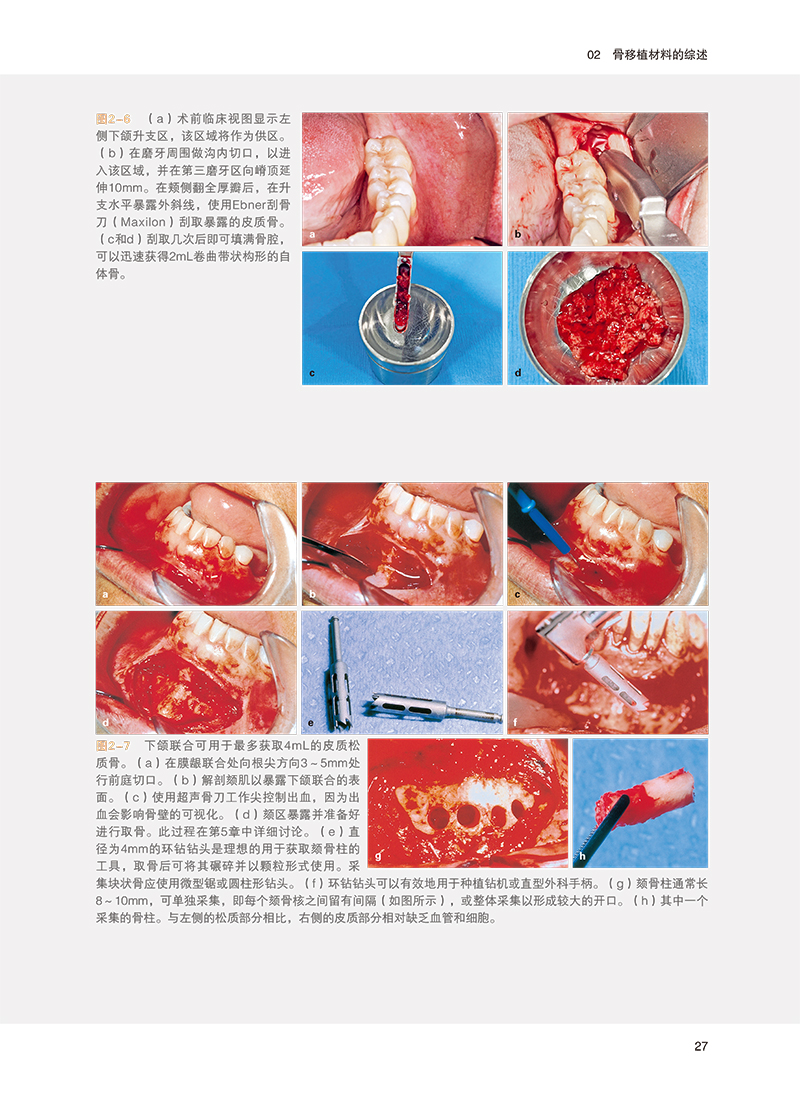 02 骨移植材料的综述

图2-6 （a）术前临床视图显示左侧下颌升支区，该区域将作为供区。（b）在磨牙周围做沟内切口，以进入该区域，并在第三磨牙区向嵴顶延伸10mm。在颊侧翻全厚瓣后，在升支水平暴露外斜线，使用Ebner刮骨刀（Maxilon）刮取暴露的皮质骨。（c和d）刮取几次后即可填满骨腔，可以迅速获得2mL卷曲带状构形的自体骨。

a b c d

a b c d e f

图2-7 下颌联合可用于最多获取4mL的皮质松质骨。（a）在膜龈联合处向根尖方向3～5mm处行前庭切口。（b）解剖颏肌以暴露下颌联合的表面。（c）使用超声骨刀工作尖控制出血，因为出血会影响骨壁的可视化。（d）颏区暴露并准备好进行取骨。此过程在第5章中详细讨论。（e）直径为4mm的环钻钻头是理想的用于获取颏骨柱的工具，取骨后可将其碾碎并以颗粒形式使用。采集块状骨应使用微型锯或圆柱形钻头。（f）环钻钻头可以有效地用于种植钻机或直型外科手柄。（g）颏骨柱通常长8～10mm，可单独采集，即每个颏骨核之间留有间隔（如图所示），或整体采集以形成较大的开口。（h）其中一个采集的骨柱。与左侧的松质部分相比，右侧的皮质部分相对缺乏血管和细胞。

g h

27