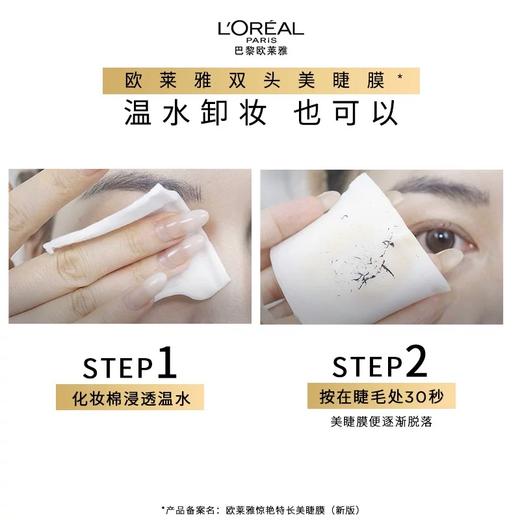 L'ORÉAL
PARIS
巴黎欧莱雅

欧莱雅双头美睫膜*
温水卸妆 也可以

STEP1
化妆棉浸透温水

STEP2
按在睫毛处30秒
美睫膜便逐渐脱落

*产品备案名：欧莱雅惊艳特长美睫膜（新版）