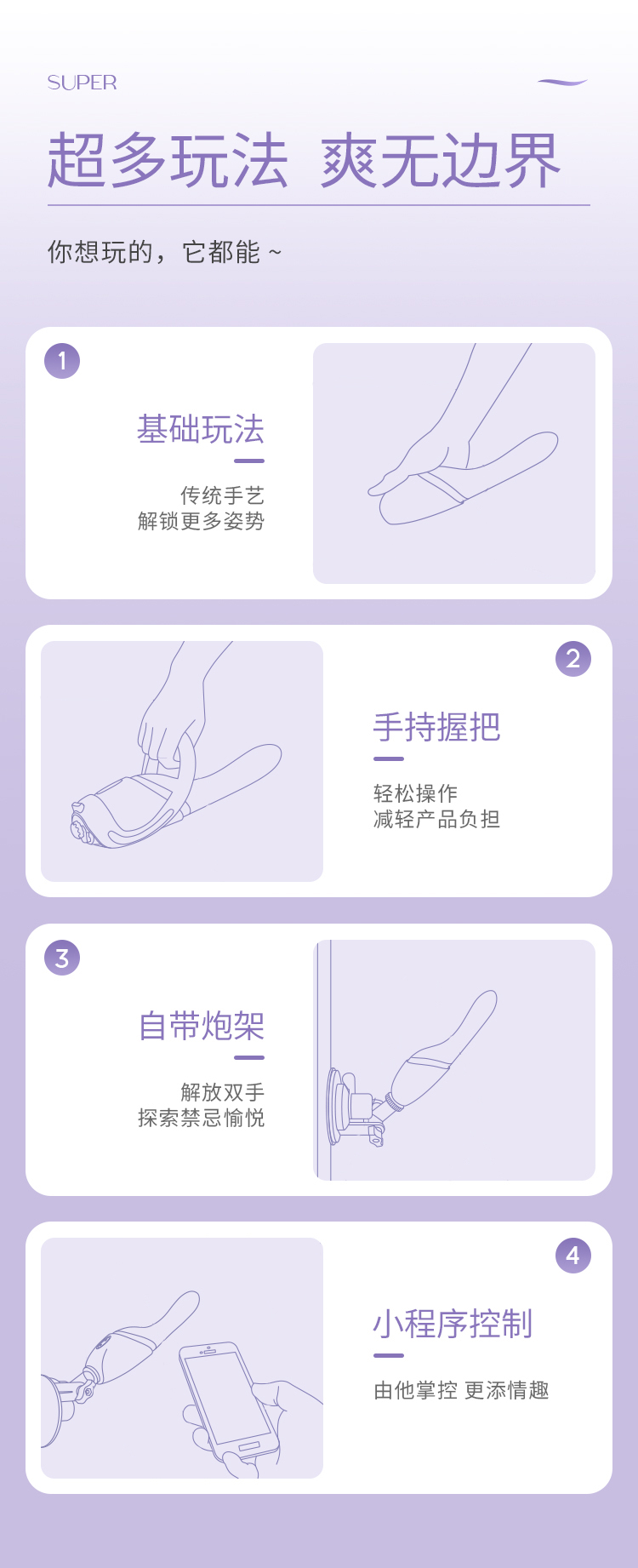 SUPER

超多玩法 爽无边界

你想玩的，它都能 ~

1

基础玩法

传统手艺
解锁更多姿势

2

手持握把

轻松操作
减轻产品负担

3

自带炮架

解放双手
探索禁忌愉悦

4

小程序控制

由他掌控 更添情趣