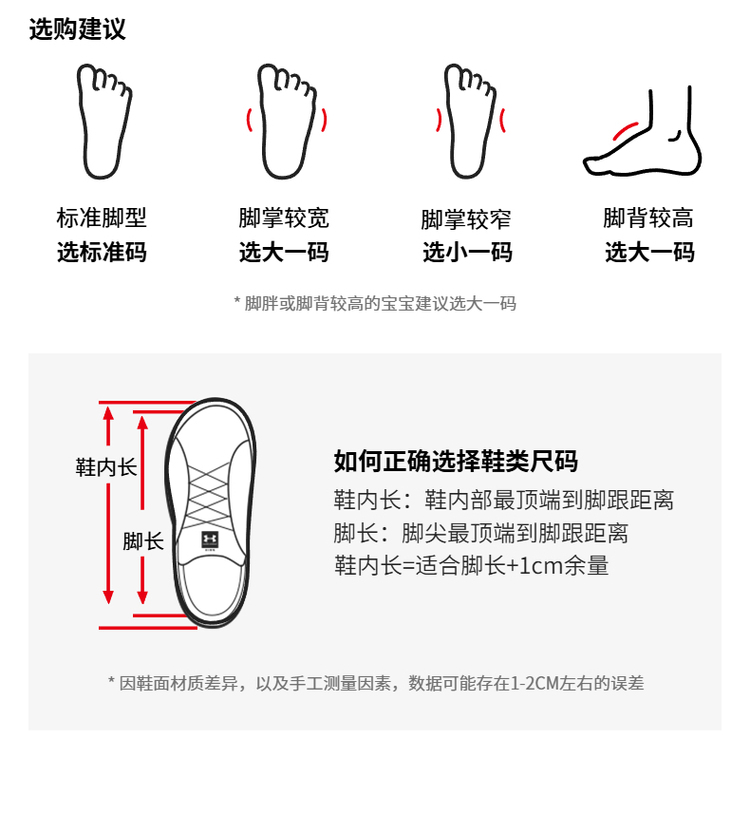 选购建议

标准脚型
选标准码

脚掌较宽
选大一码

脚掌较窄
选小一码

脚背较高
选大一码

* 脚胖或脚背较高的宝宝建议选大一码

鞋内长

脚长

如何正确选择鞋类尺码
鞋内长：鞋内部最顶端到脚跟距离
脚长：脚尖最顶端到脚跟距离
鞋内长=适合脚长+1cm余量

* 因鞋面材质差异，以及手工测量因素，数据可能存在1-2CM左右的误差