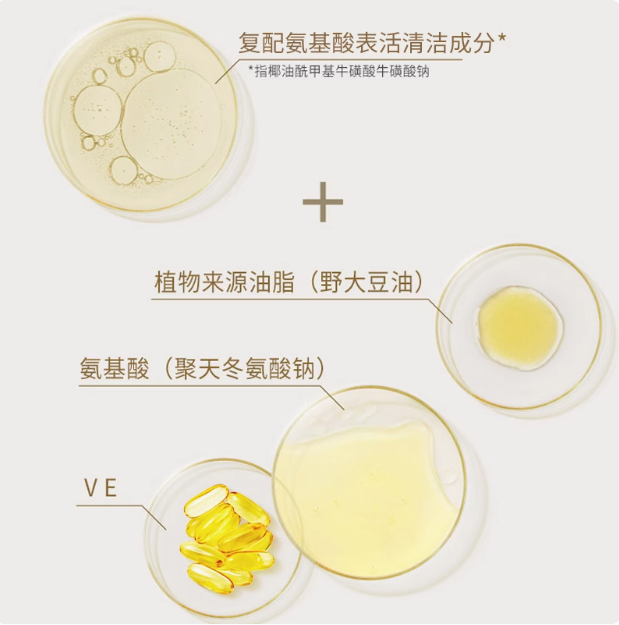 复配氨基酸表活清洁成分*

*指椰油酰甲基牛磺酸牛磺酸钠

+

植物来源油脂（野大豆油）

氨基酸（聚天冬氨酸钠）

VE