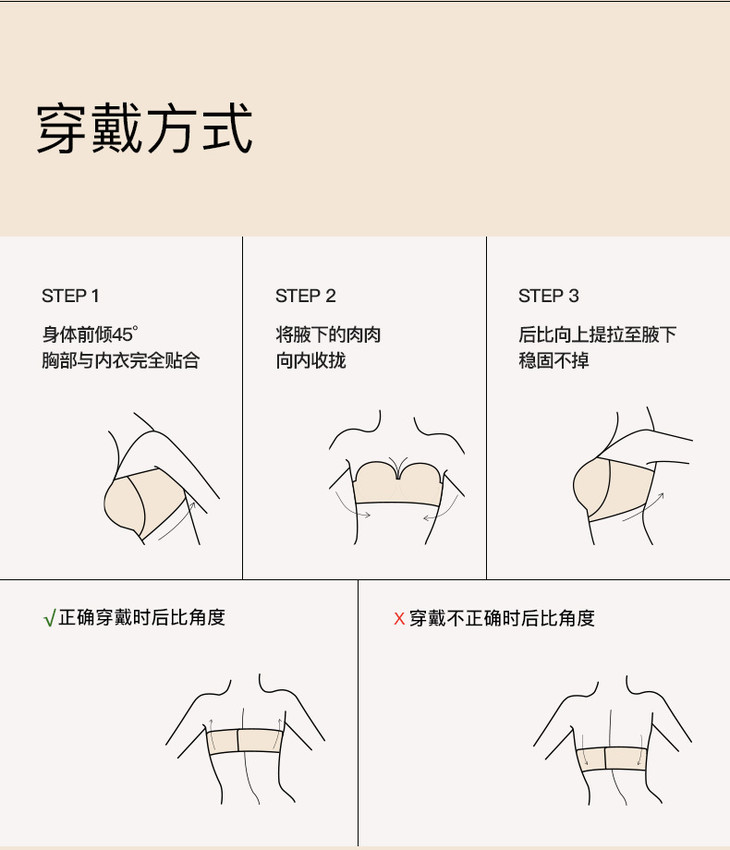 穿戴方式

STEP 1

身体前倾45°
胸部与内衣完全贴合

STEP 2

将腋下的肉肉
向内收拢

STEP 3

后比向上提拉至腋下
稳固不掉

√正确穿戴时后比角度

X 穿戴不正确时后比角度