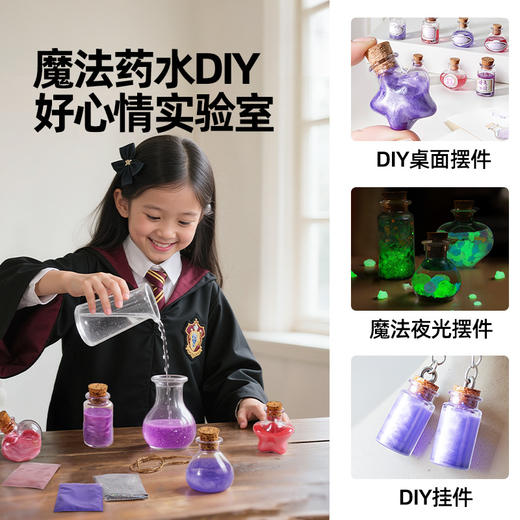 魔法药水DIY
好心情实验室

DIY桌面摆件

魔法夜光摆件

DIY挂件