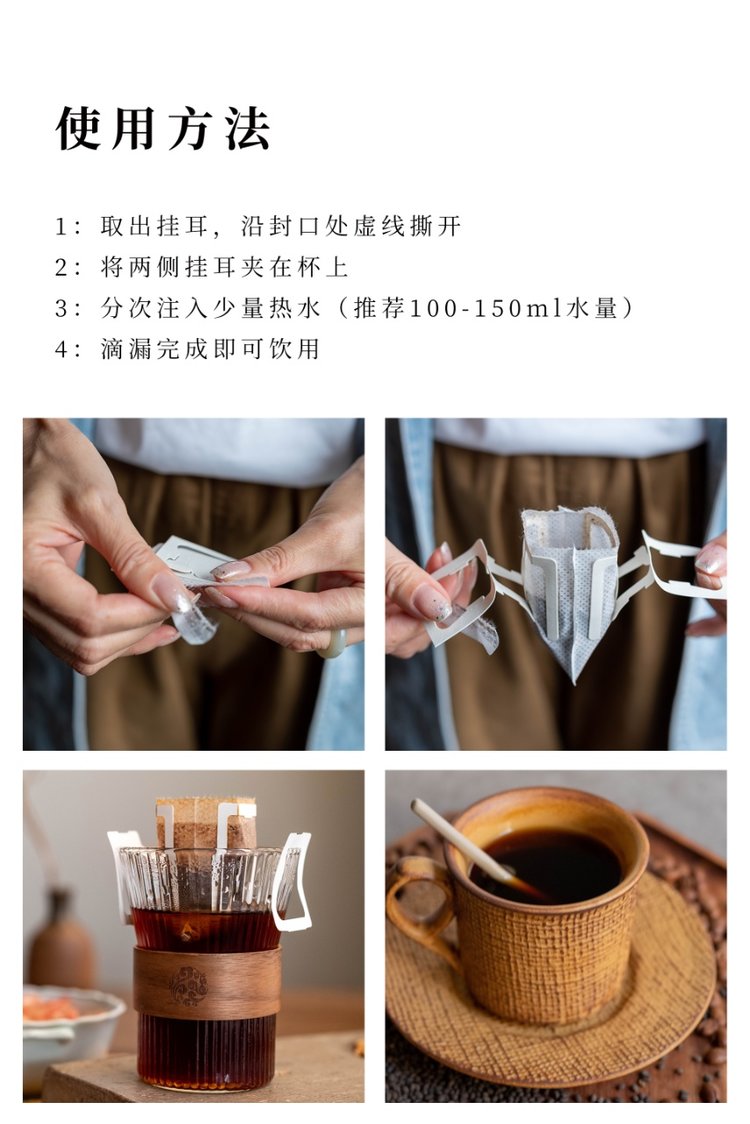 使用方法

1：取出挂耳，沿封口处虚线撕开
2：将两侧挂耳夹在杯上
3：分次注入少量热水（推荐100-150ml水量）
4：滴漏完成即可饮用