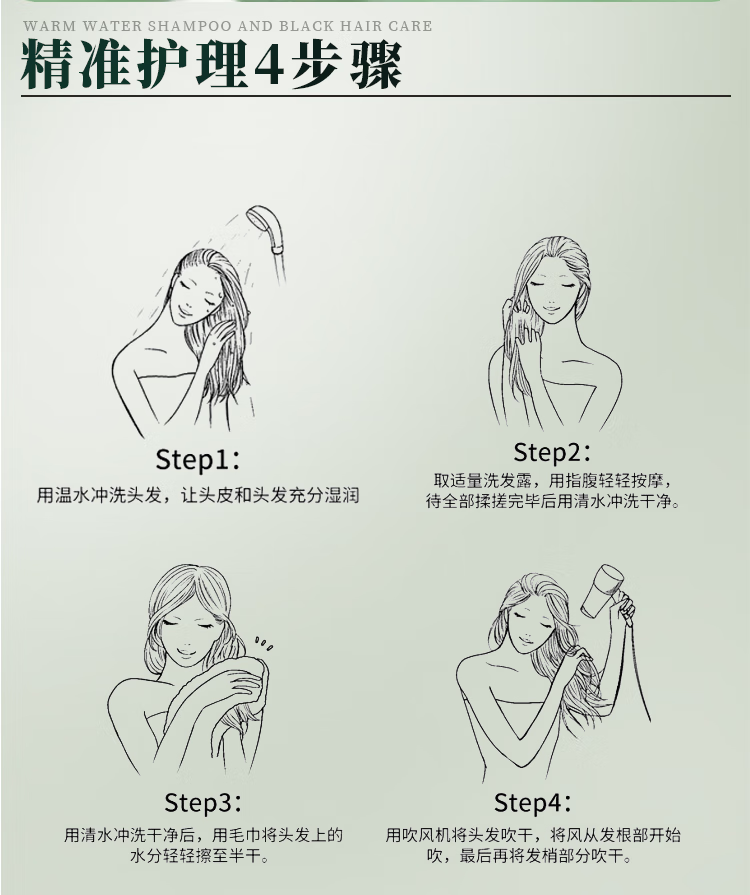 WARM WATER SHAMPOO AND BLACK HAIR CARE
精准护理4步骤

Step1:
用温水冲洗头发，让头皮和头发充分湿润

Step2:
取适量洗发露，用指腹轻轻按摩，待全部揉搓完毕后用清水冲洗干净。

Step3:
用清水冲洗干净后，用毛巾将头发上的水分轻轻擦至半干。

Step4:
用吹风机将头发吹干，将风从发根部开始吹，最后再将发梢部分吹干。