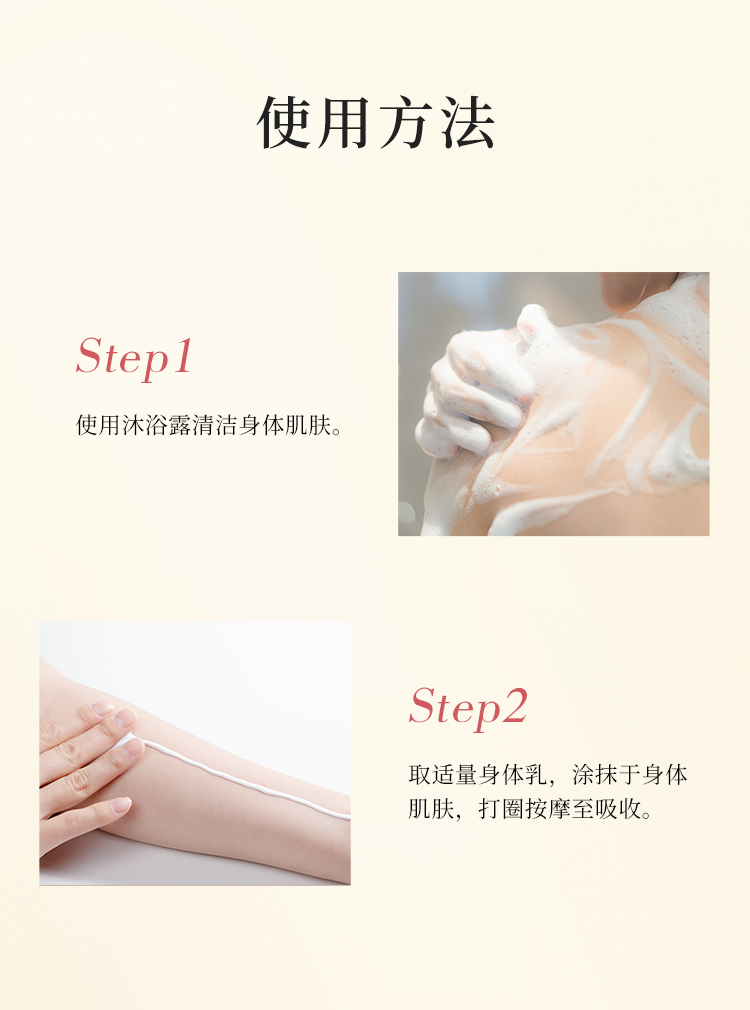 使用方法

Step1

使用沐浴露清洁身体肌肤。

Step2

取适量身体乳，涂抹于身体肌肤，打圈按摩至吸收。