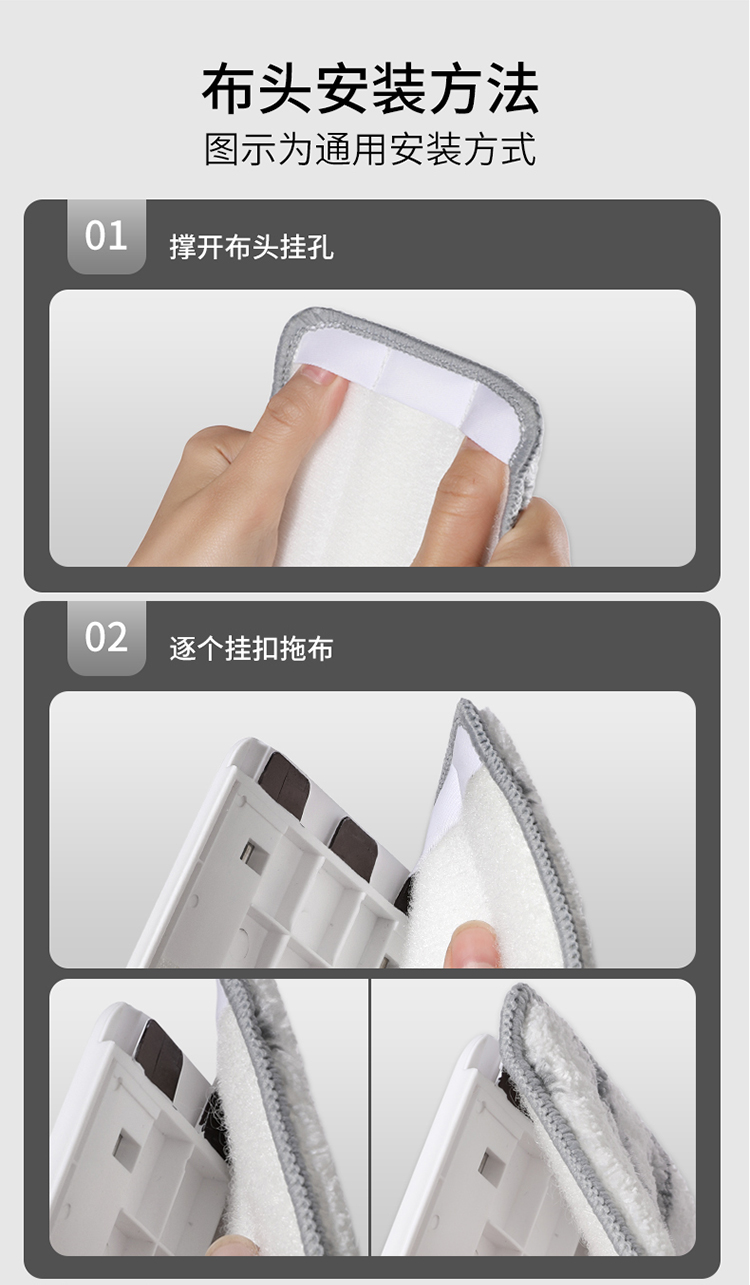 布头安装方法

图示为通用安装方式

01 撑开布头挂孔

02 逐个挂扣拖布