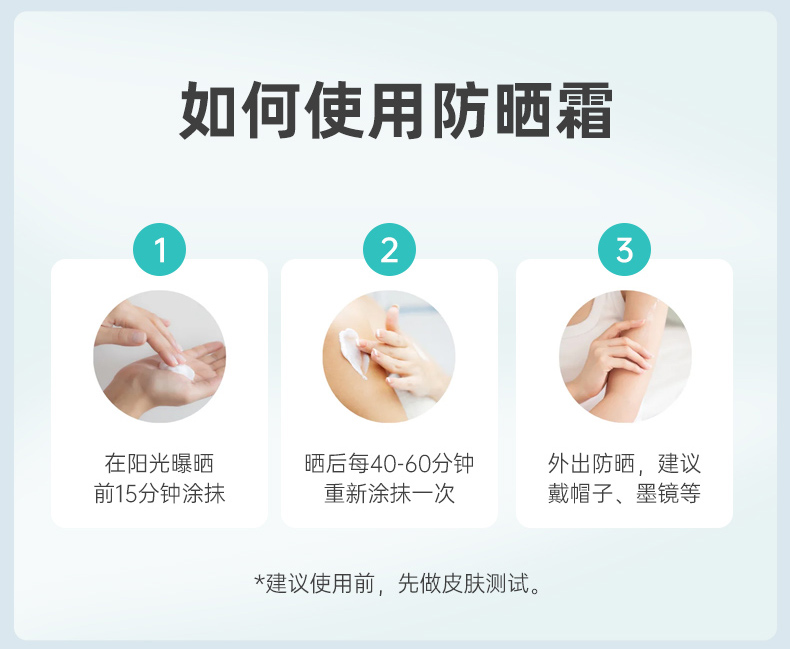 如何使用防晒霜

1

在阳光曝晒前15分钟涂抹

2

晒后每40-60分钟重新涂抹一次

3

外出防晒，建议戴帽子、墨镜等

*建议使用前，先做皮肤测试。