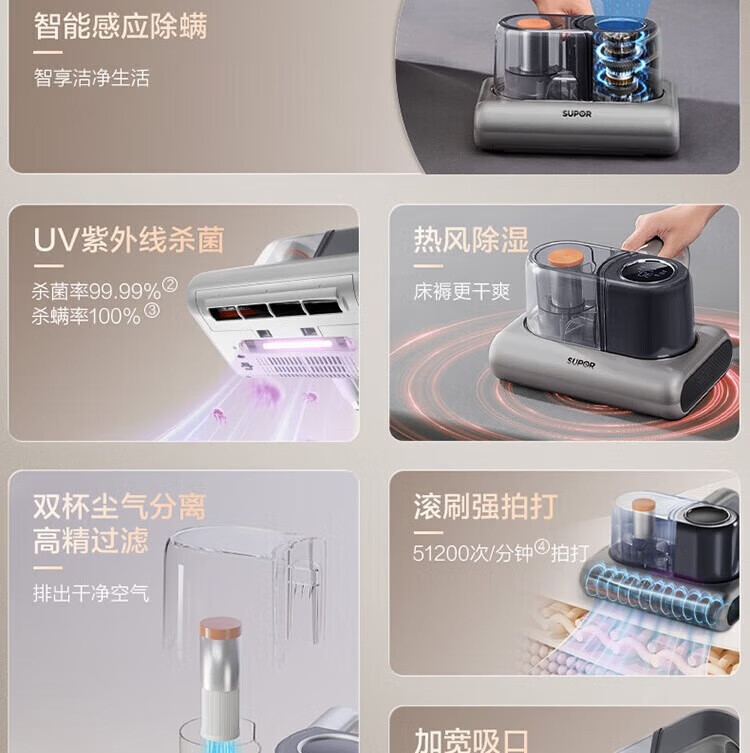 智能感应除螨

智享洁净生活

SUPOR

UV紫外线杀菌

杀菌率99.99%②
杀螨率100%③

热风除湿

床褥更干爽

SUPOR

双杯尘气分离
高精过滤

排出干净空气

滚刷强拍打

51200次/分钟④拍打

加宽吸口