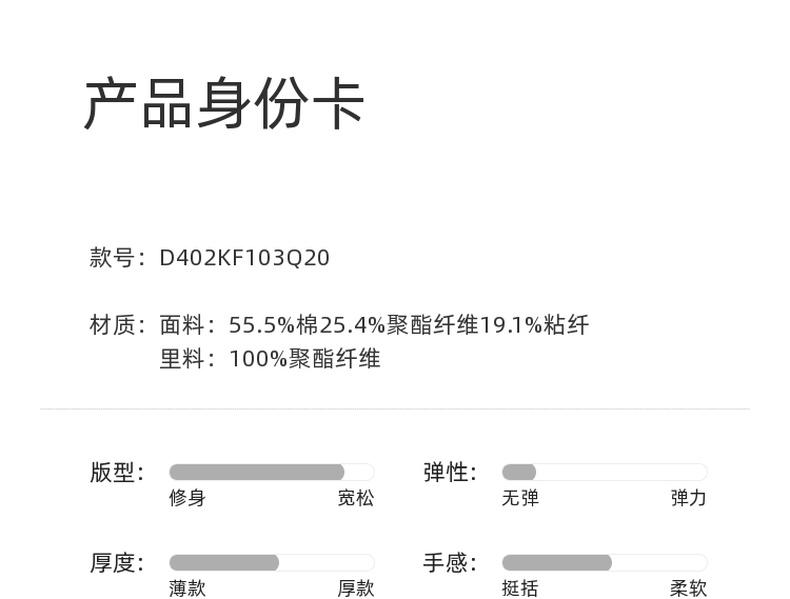 产品身份卡

款号：D402KF103Q20

材质：面料：55.5%棉25.4%聚酯纤维19.1%粘纤
里料：100%聚酯纤维

版型：
修身 宽松

弹性：
无弹 弹力

厚度：
薄款 厚款

手感：
挺括 柔软