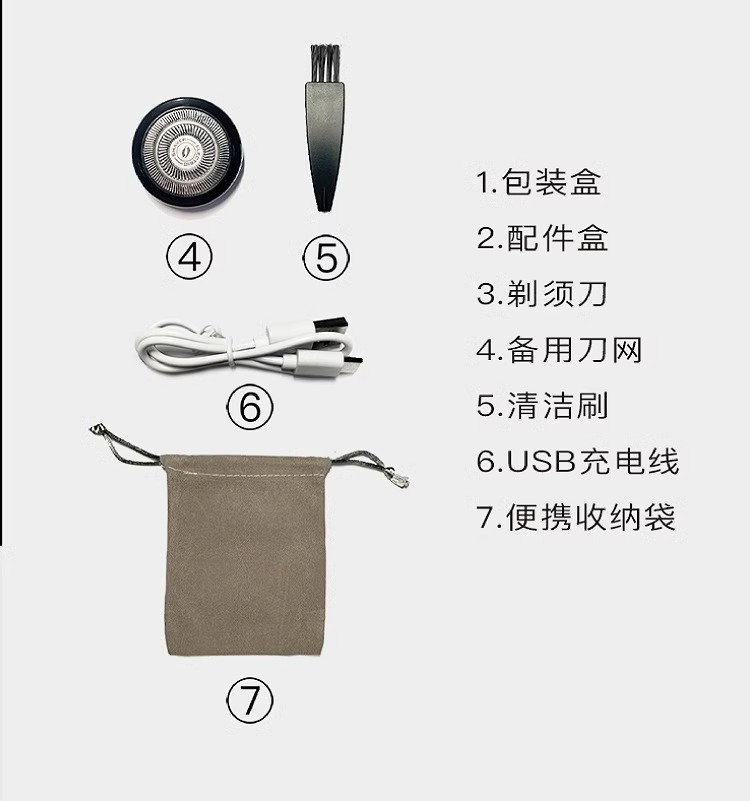 ④ ⑤

⑥

⑦

1.包装盒
2.配件盒
3.剃须刀
4.备用刀网
5.清洁刷
6.USB充电线
7.便携收纳袋