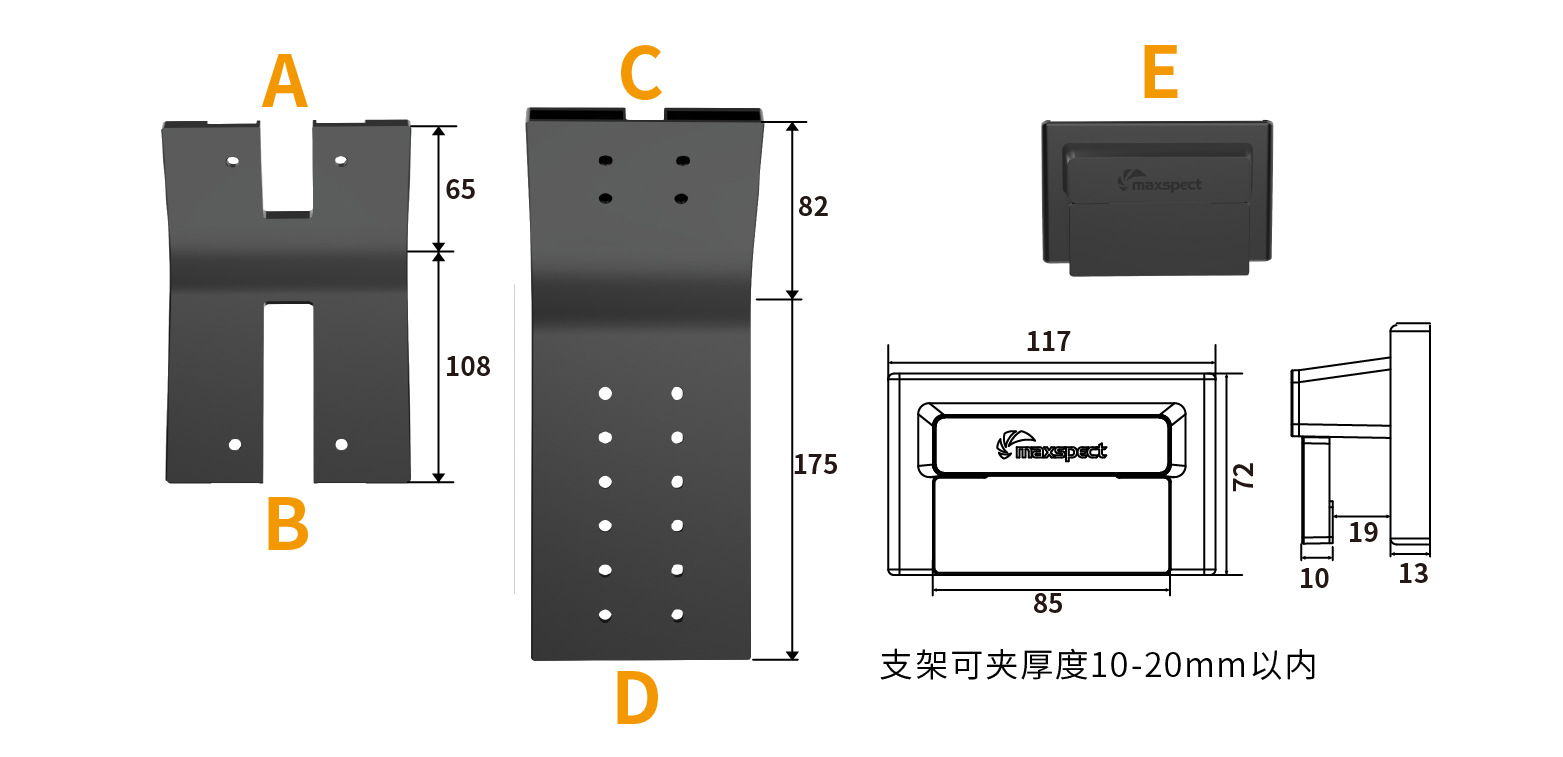 A

65

108

B

C

82

175

D

E

maxspect

117

maxspect

72

85

19

10

13

支架可夹厚度10-20mm以内