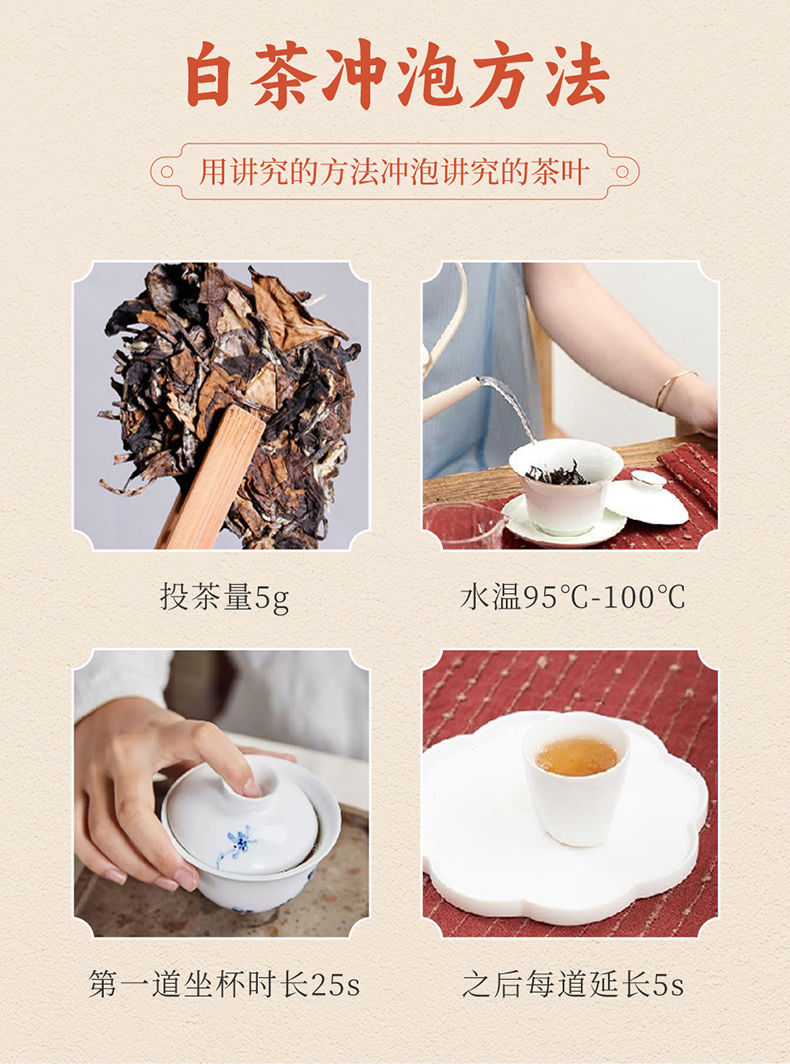 白茶冲泡方法

用讲究的方法冲泡讲究的茶叶

投茶量5g

水温95℃-100℃

第一道坐杯时长25s

之后每道延长5s