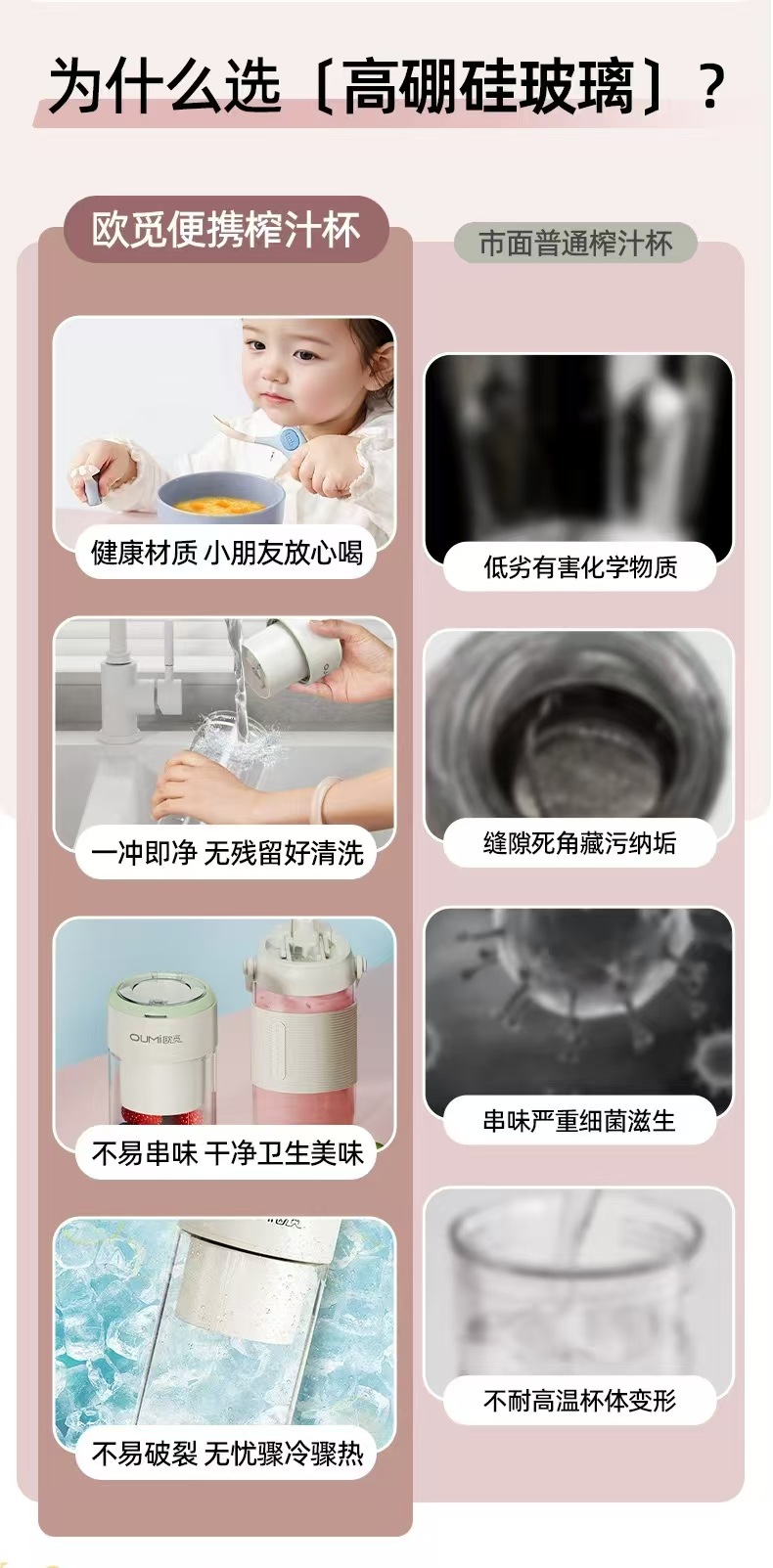 为什么选〔高硼硅玻璃〕？

欧觅便携榨汁杯

健康材质 小朋友放心喝

一冲即净 无残留好清洗

OUMi欧觅

不易串味 干净卫生美味

不易破裂 无忧骤冷骤热

市面普通榨汁杯

低劣有害化学物质

缝隙死角藏污纳垢

串味严重细菌滋生

不耐高温杯体变形